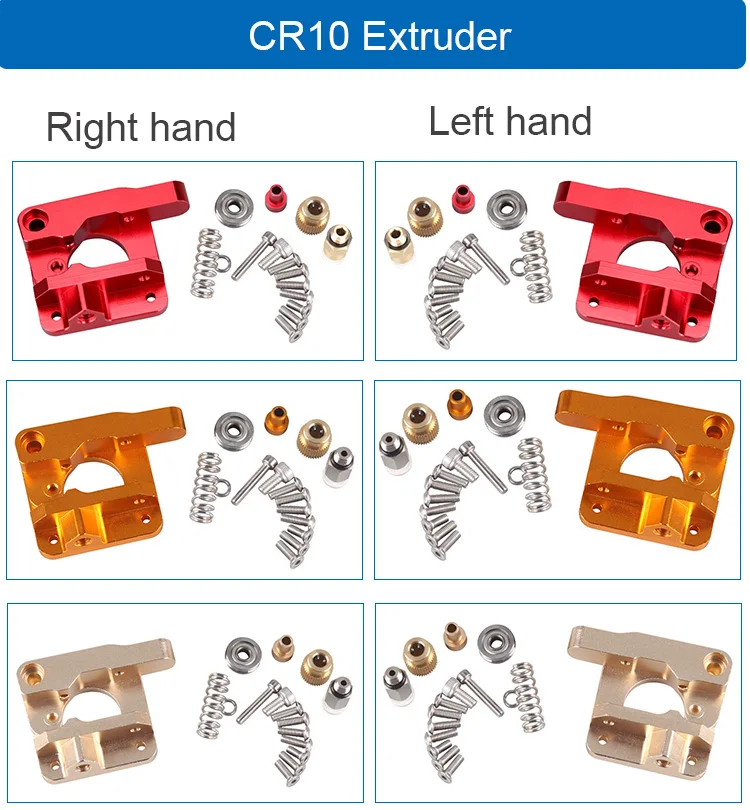 CR10 Extruder

Right hand

Left hand