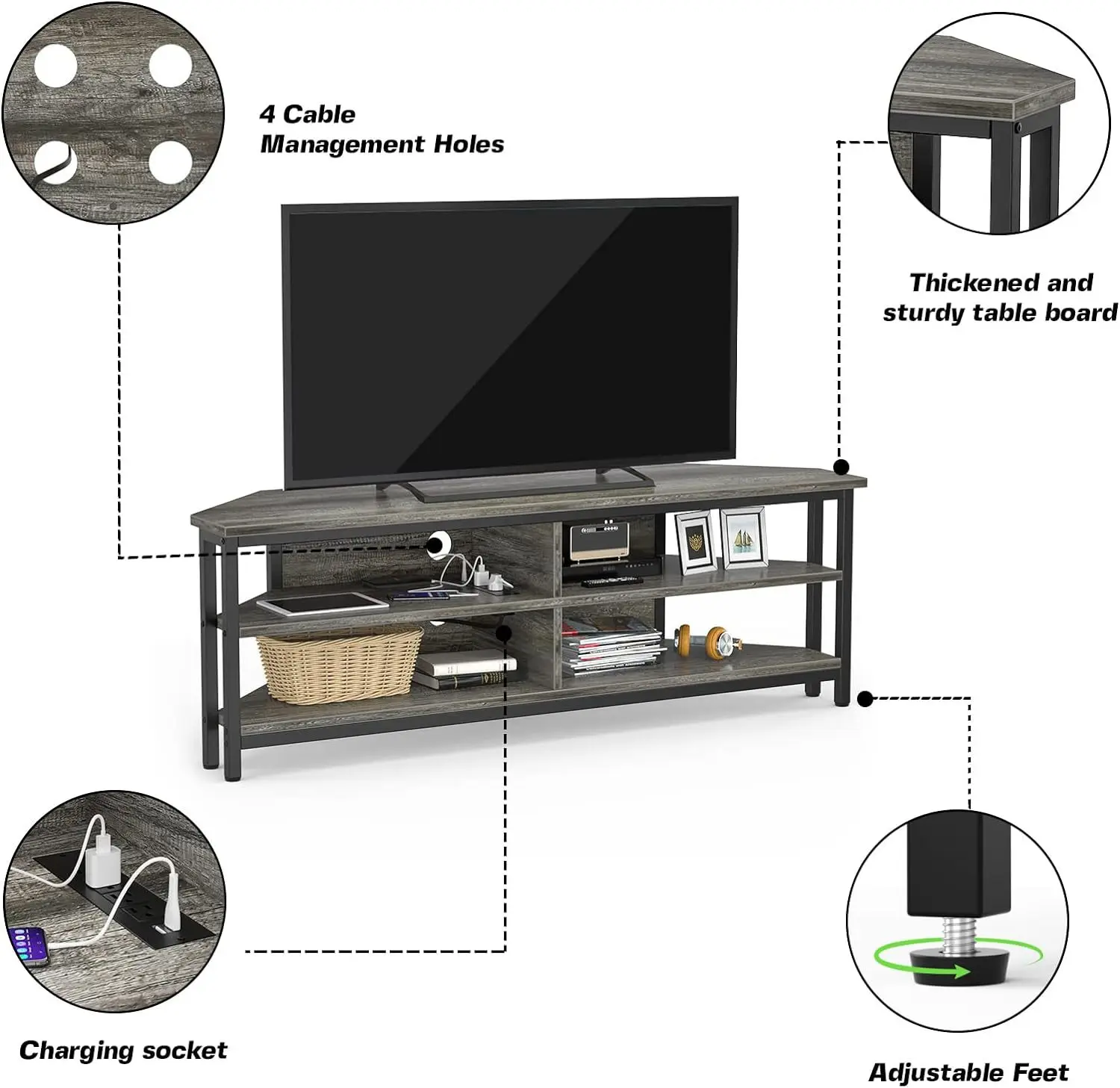 4 Cable
Management Holes

Thickened and
sturdy table board

Charging socket

Adjustable Feet