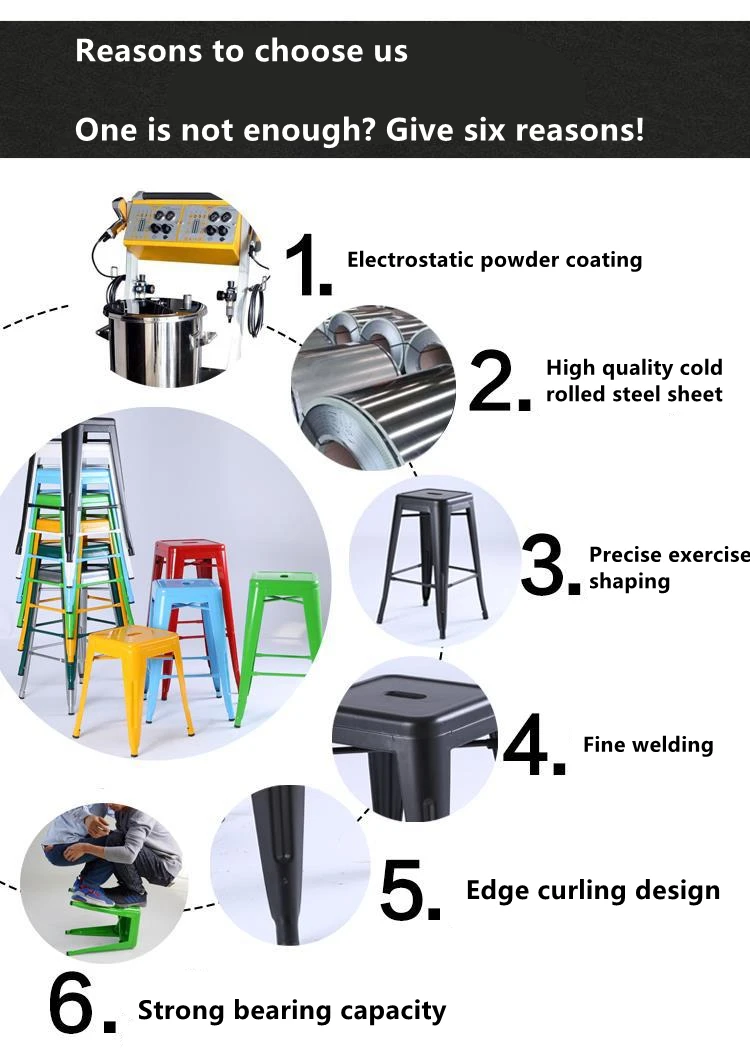 Reasons to choose us

One is not enough? Give six reasons!

1. Electrostatic powder coating

2. High quality cold rolled steel sheet

3. Precise exercise shaping

4. Fine welding

5. Edge curling design

6. Strong bearing capacity