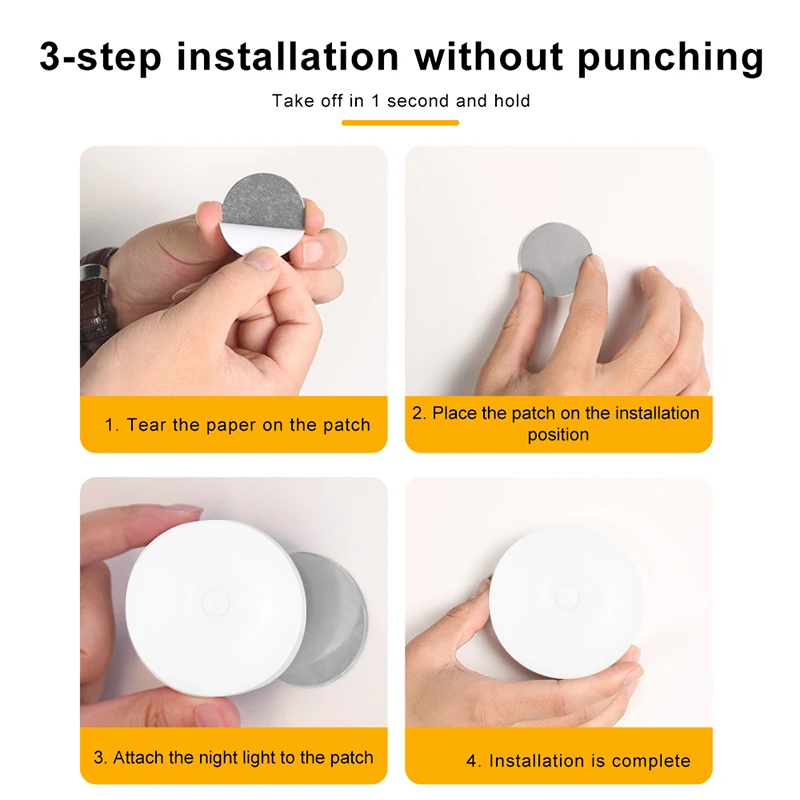 3-step installation without punching

Take off in 1 second and hold

1. Tear the paper on the patch

2. Place the patch on the installation position

3. Attach the night light to the patch

4. Installation is complete