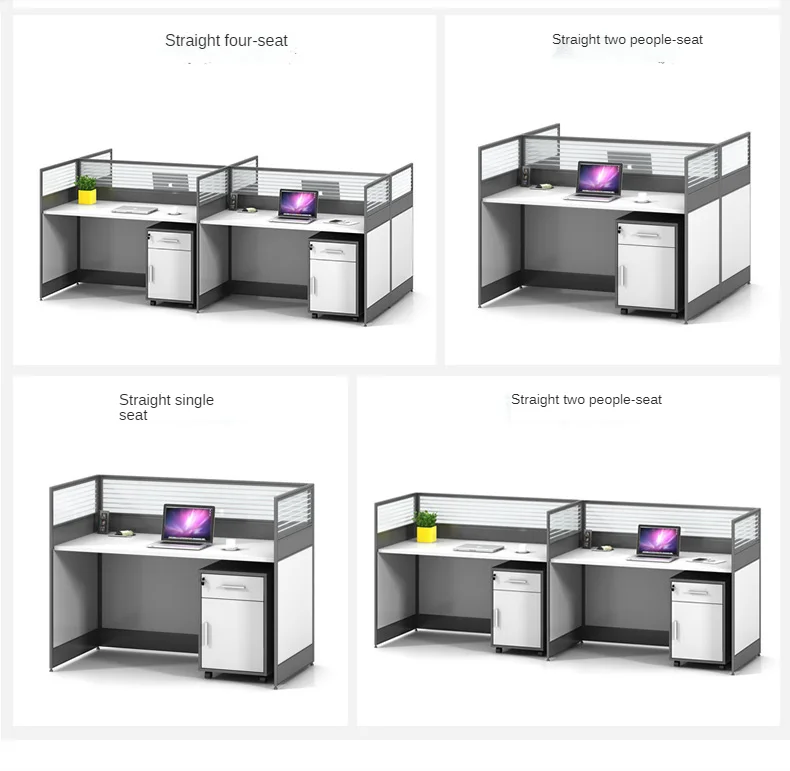 Straight four-seat

Straight two people-seat

Straight single seat

Straight two people-seat