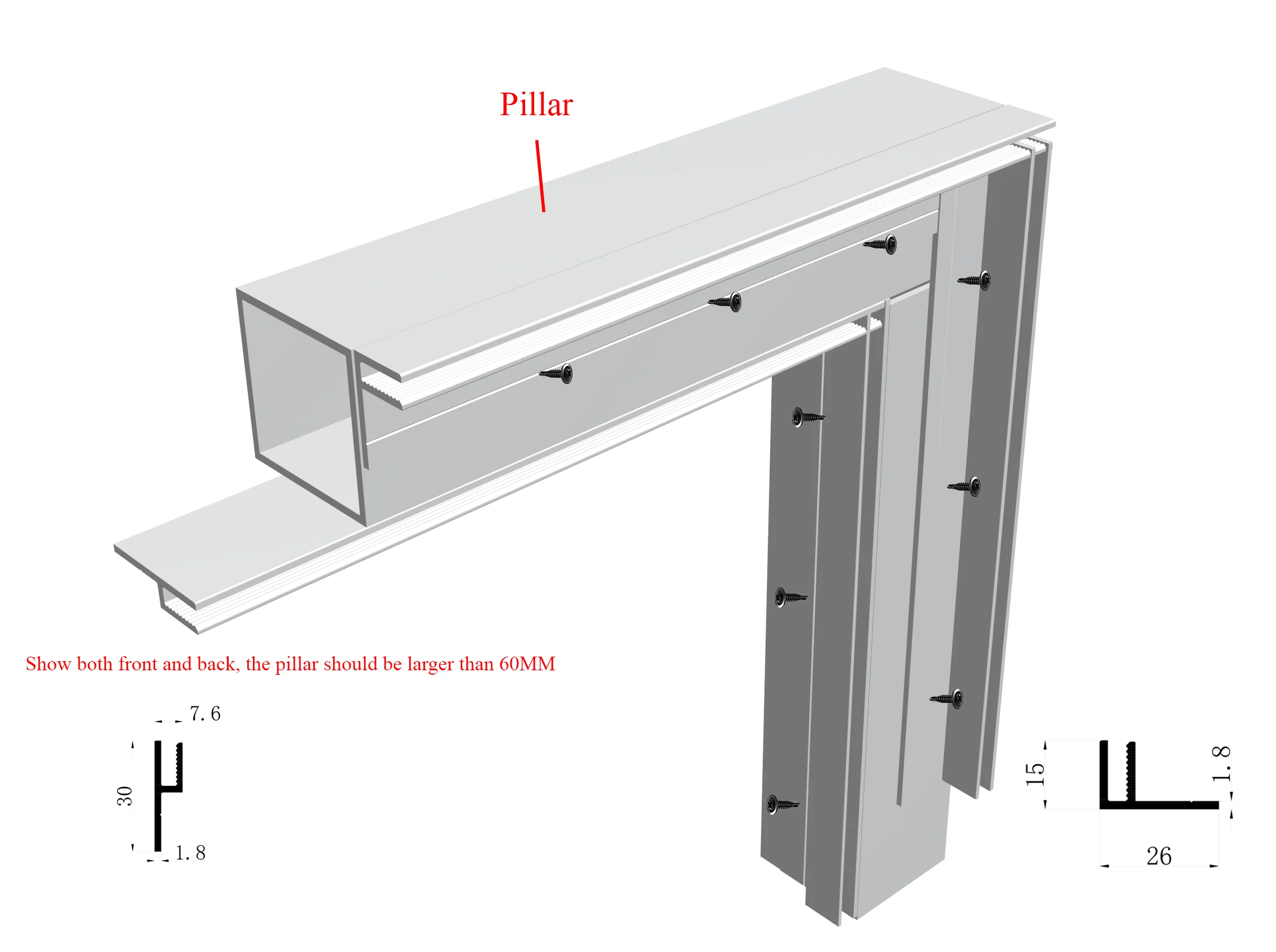 Pillar

Show both front and back, the pillar should be larger than 60MM

7.6
30
1.8

15
1.8
26