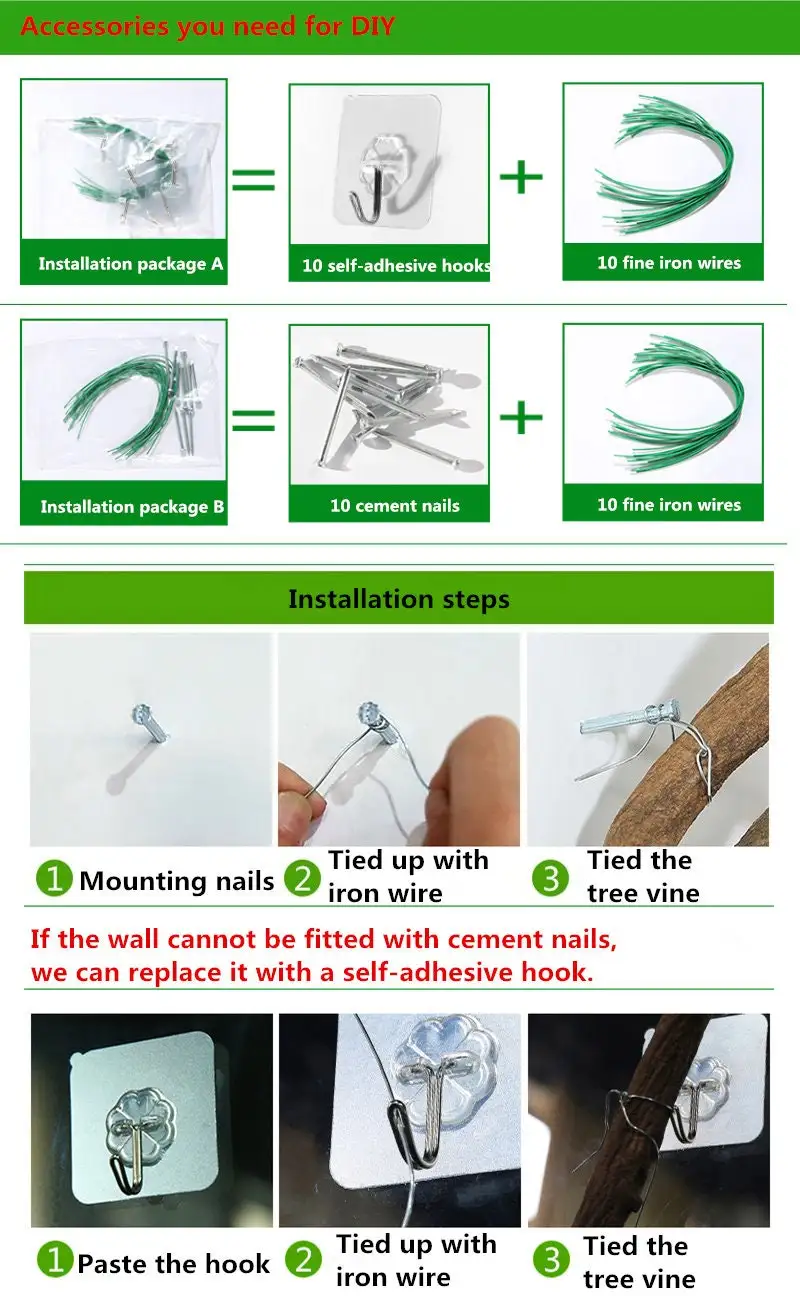 Accessories you need for DIY

Installation package A = 10 self-adhesive hooks + 10 fine iron wires

Installation package B = 10 cement nails + 10 fine iron wires

Installation steps

1 Mounting nails
2 Tied up with iron wire
3 Tied the tree vine

If the wall cannot be fitted with cement nails, we can replace it with a self-adhesive hook.

1 Paste the hook
2 Tied up with iron wire
3 Tied the tree vine