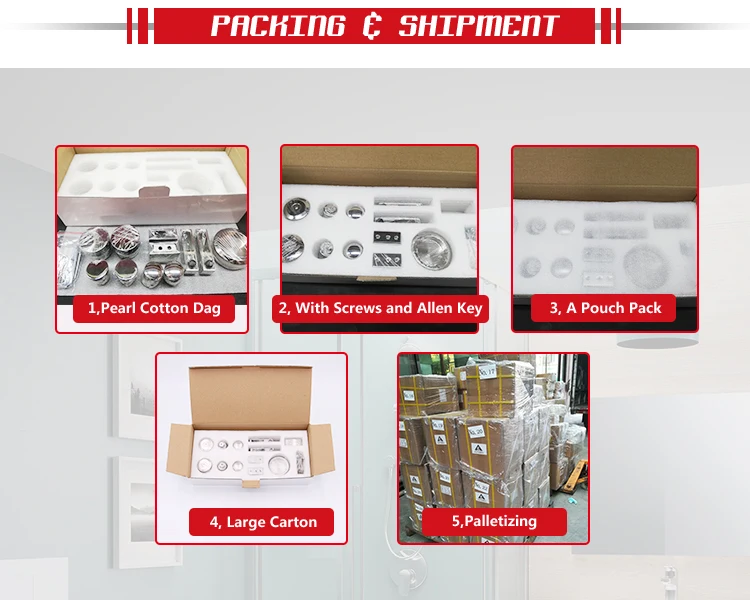 PACKING & SHIPMENT

1,Pearl Cotton Dag

2, With Screws and Allen Key

3, A Pouch Pack

4, Large Carton

5,Palletizing