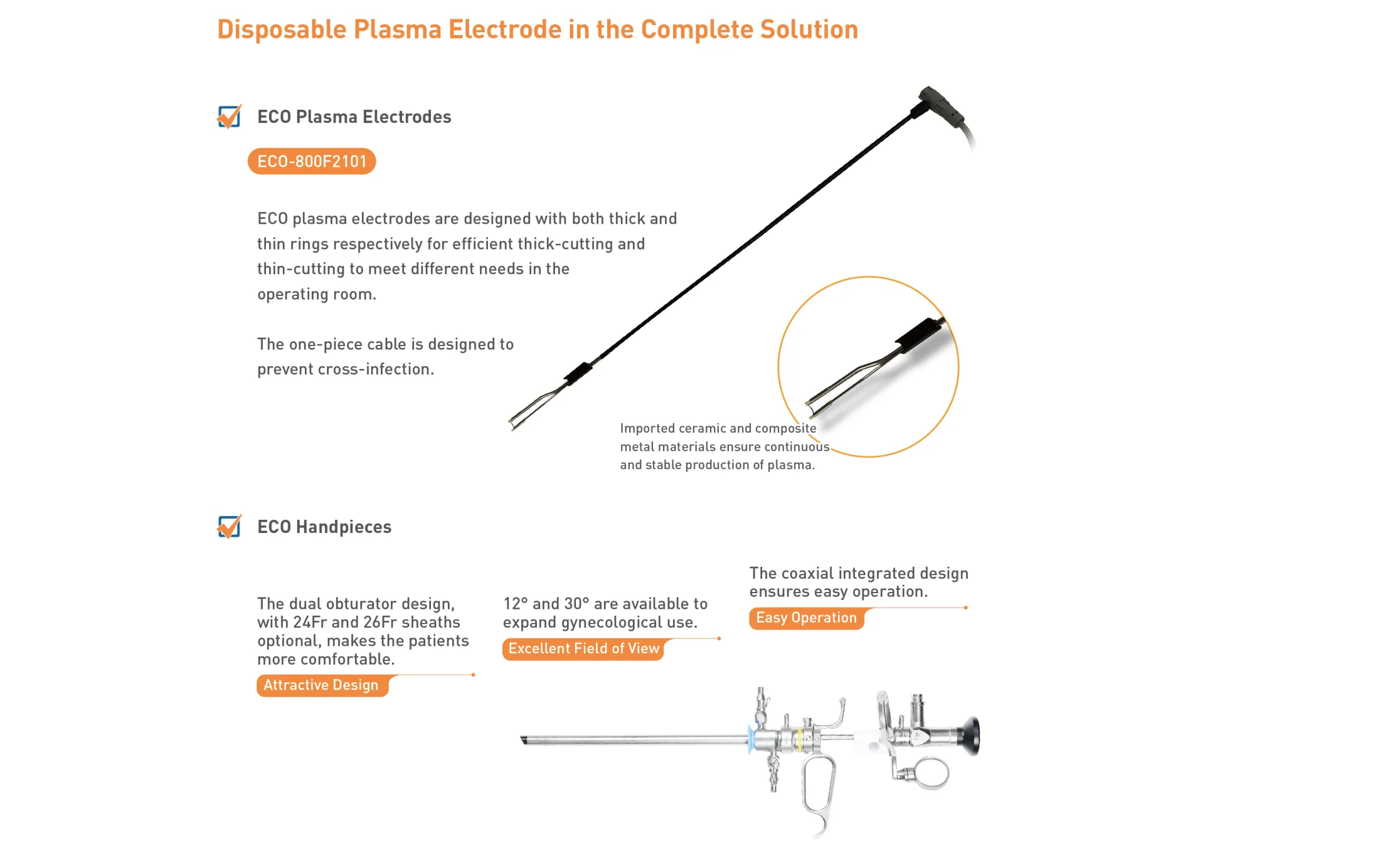 Disposable Plasma Electrode in the Complete Solution

ECO Plasma Electrodes

ECO-800F2101

ECO plasma electrodes are designed with both thick and thin rings respectively for efficient thick-cutting and thin-cutting to meet different needs in the operating room.

The one-piece cable is designed to prevent cross-infection.

Imported ceramic and composite metal materials ensure continuous and stable production of plasma.

ECO Handpieces

The dual obturator design, with 24Fr and 26Fr sheaths optional, makes the patients more comfortable.

Attractive Design

12° and 30° are available to expand gynecological use.

Excellent Field of View

The coaxial integrated design ensures easy operation.

Easy Operation