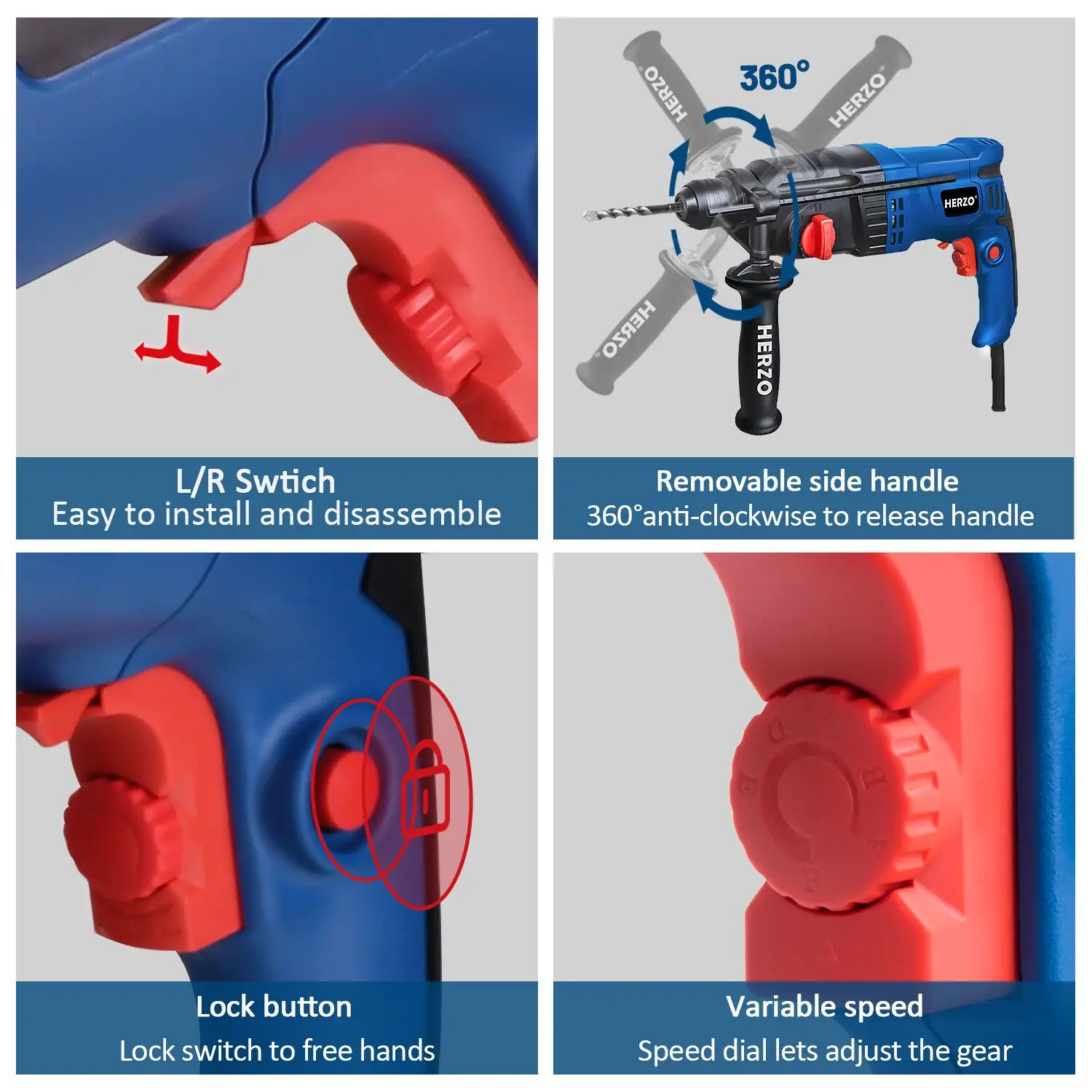 L/R Swtich
Easy to install and disassemble

360°

HERZO

HERZO

HERZO

HERZO

HERZO

Removable side handle
360°anti-clockwise to release handle

Lock button
Lock switch to free hands

Variable speed
Speed dial lets adjust the gear