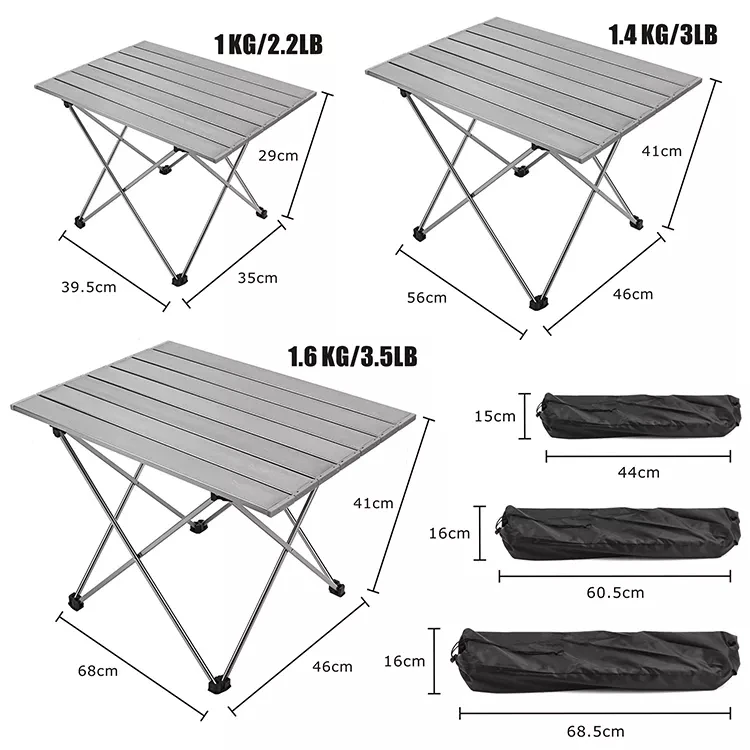 1 KG/2.2LB
29cm
39.5cm
35cm

1.4 KG/3LB
41cm
56cm
46cm

1.6 KG/3.5LB
41cm
68cm
46cm

15cm
44cm
16cm
60.5cm
16cm
68.5cm