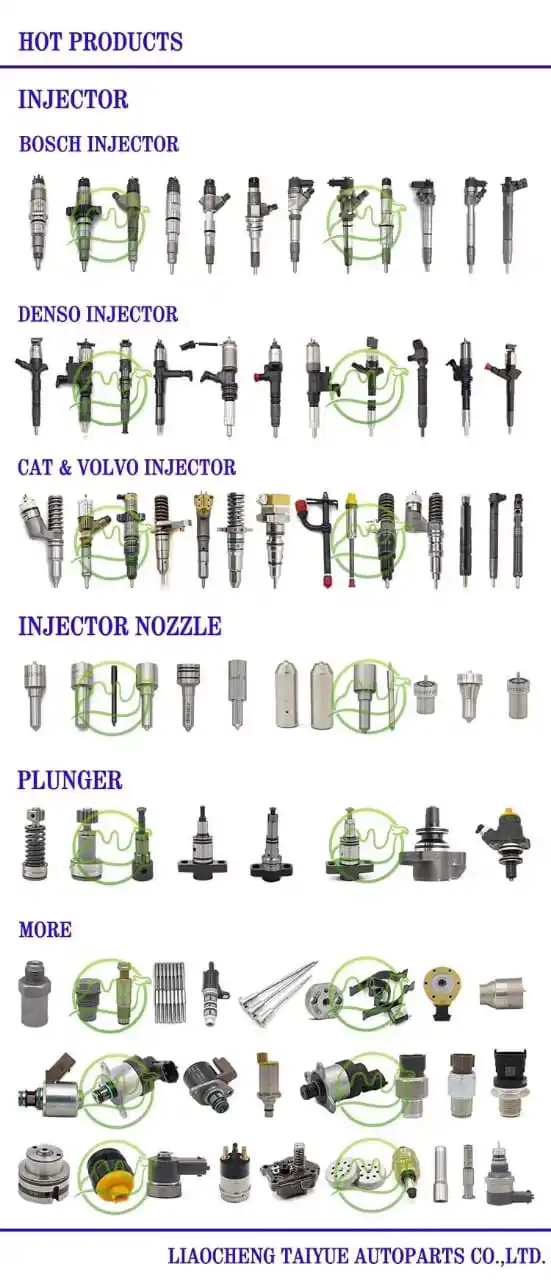 HOT PRODUCTS

INJECTOR

BOSCH INJECTOR

DENSO INJECTOR

CAT & VOLVO INJECTOR

INJECTOR NOZZLE

PLUNGER

MORE

LIAOCHENG TAIYUE AUTOPARTS CO.,LTD.