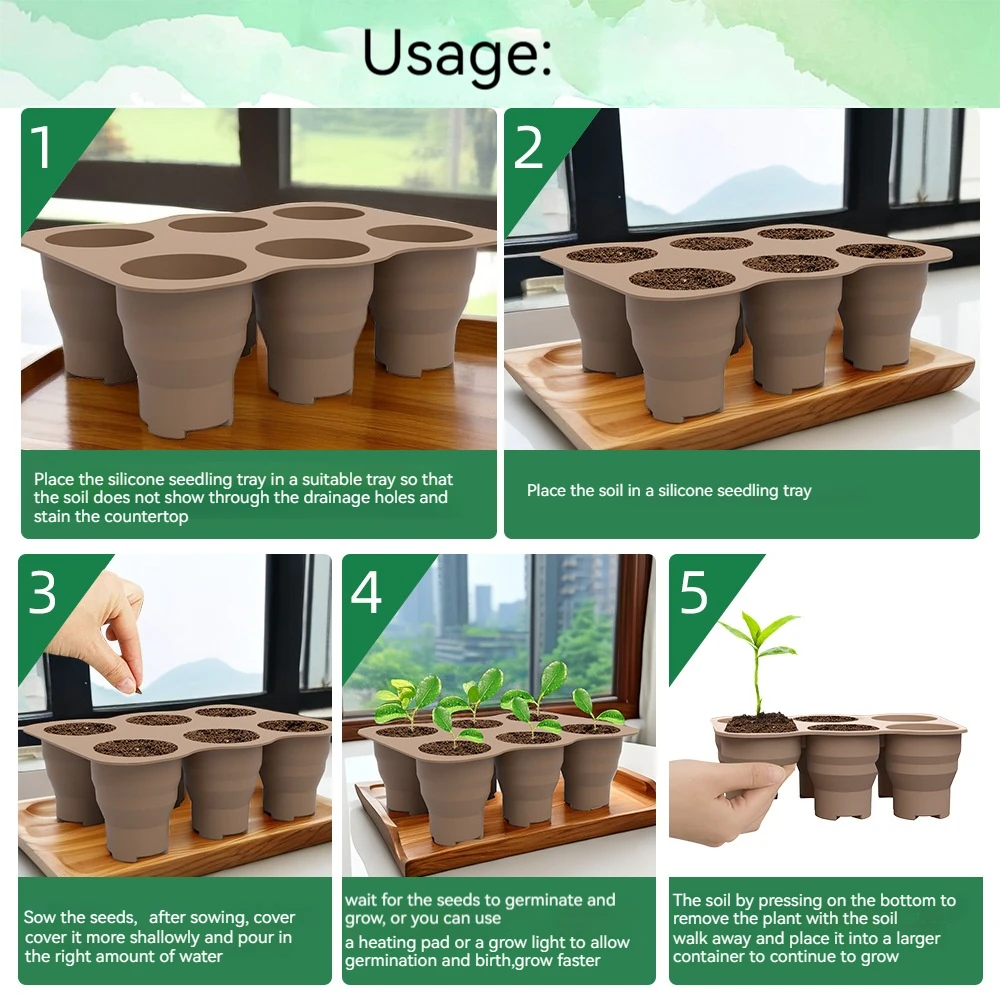 Usage:

1

Place the silicone seedling tray in a suitable tray so that the soil does not show through the drainage holes and stain the countertop

2

Place the soil in a silicone seedling tray

3

Sow the seeds, after sowing, cover cover it more shallowly and pour in the right amount of water

4

wait for the seeds to germinate and grow, or you can use

a heating pad or a grow light to allow germination and birth,grow faster

5

The soil by pressing on the bottom to remove the plant with the soil walk away and place it into a larger container to continue to grow