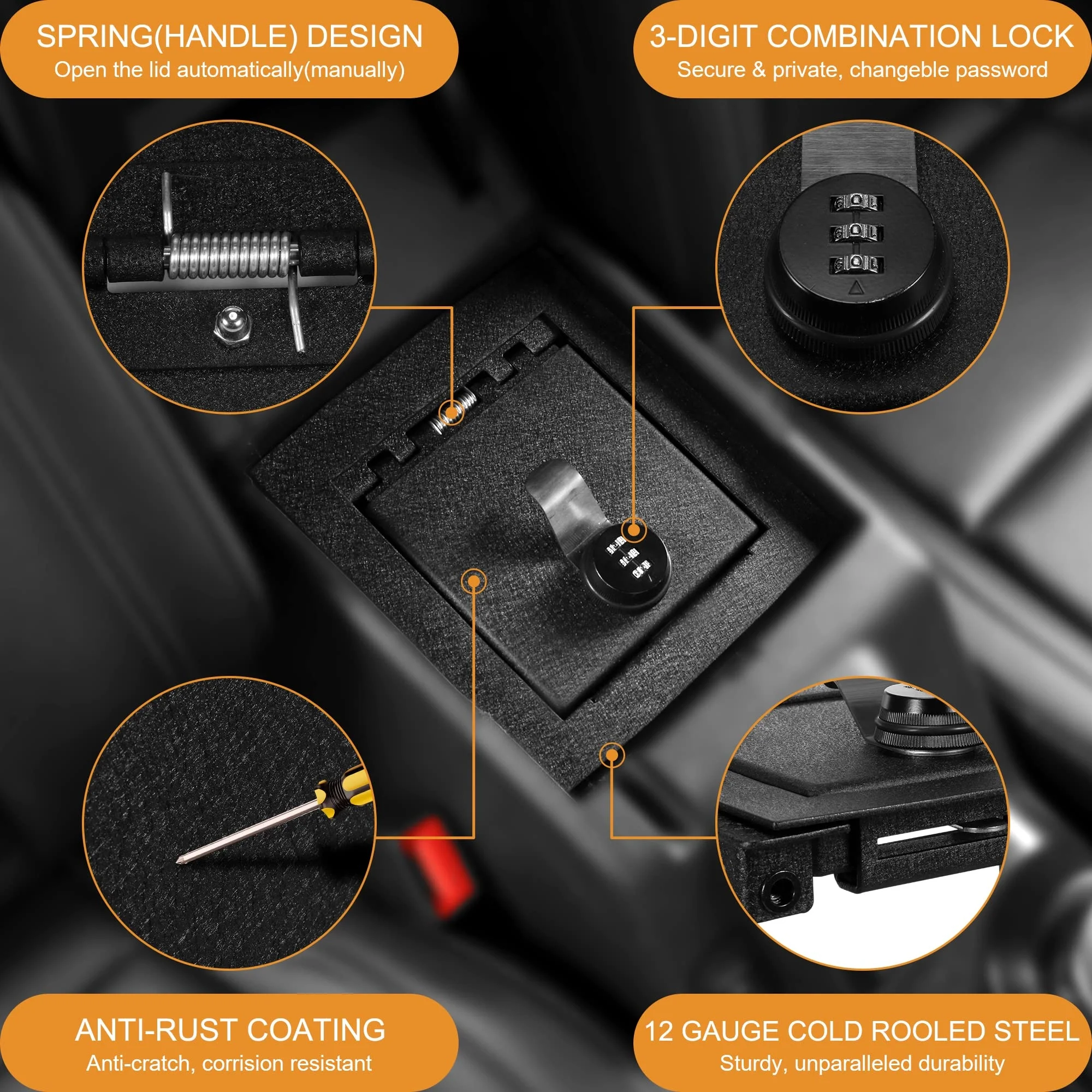 SPRING(HANDLE) DESIGN
Open the lid automatically(manually)

3-DIGIT COMBINATION LOCK
Secure & private, changeble password

ANTI-RUST COATING
Anti-cratch, corrision resistant

12 GAUGE COLD ROOLED STEEL
Sturdy, unparalleled durability