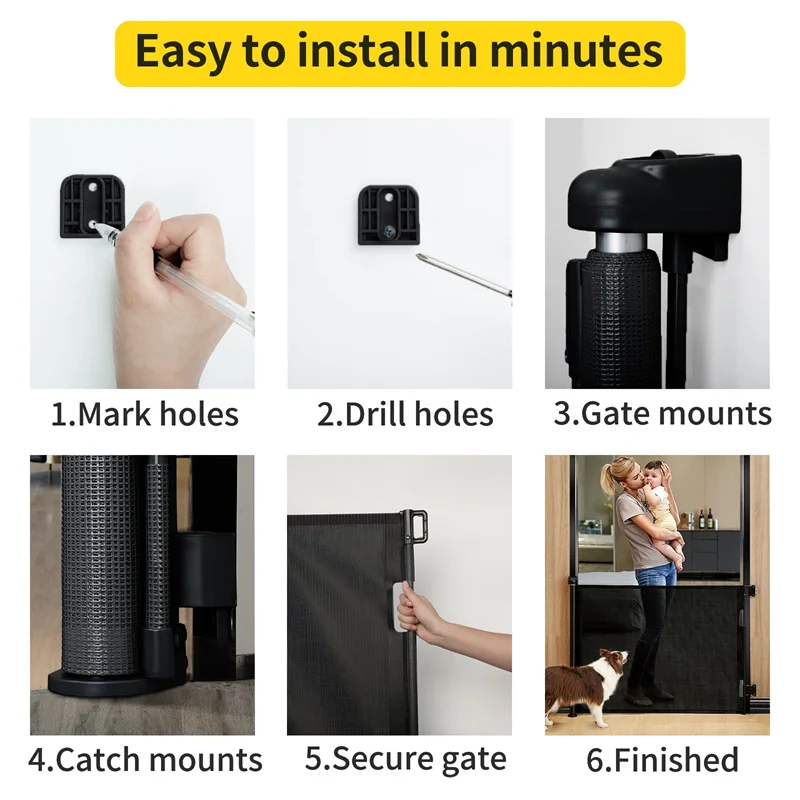 Easy to install in minutes

1.Mark holes

2.Drill holes

3.Gate mounts

4.Catch mounts

5.Secure gate

6.Finished