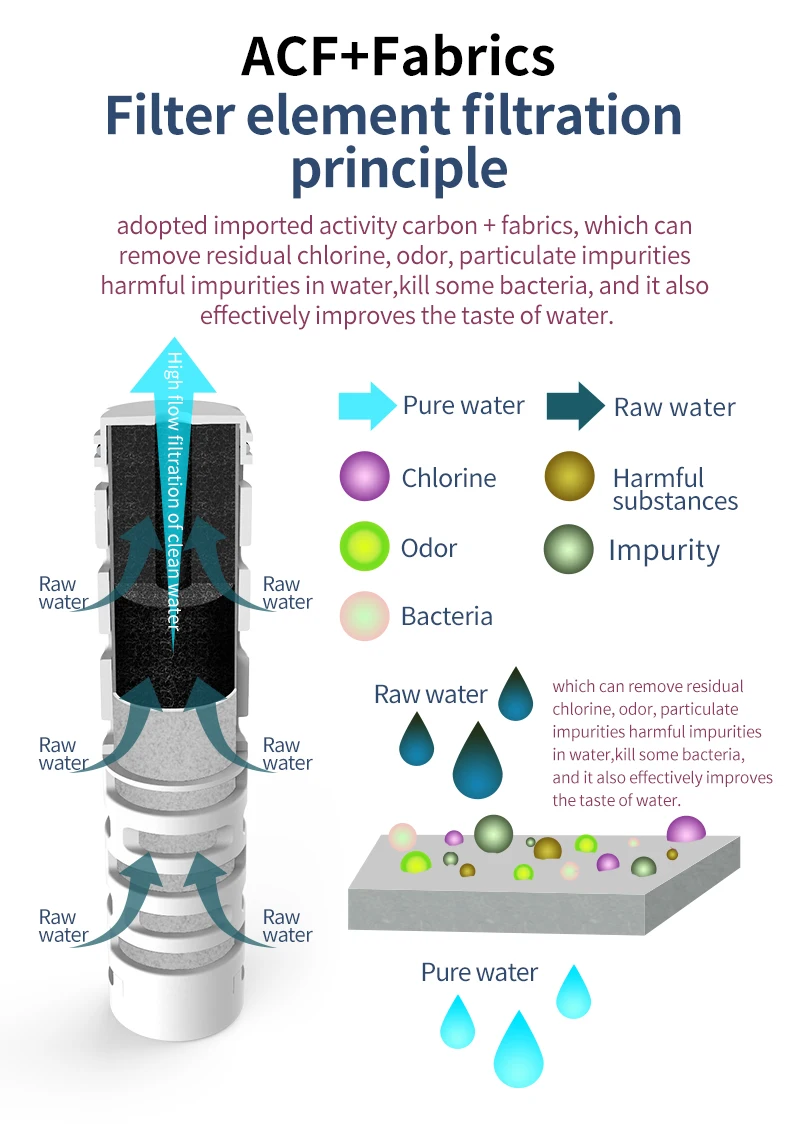 ACF+Fabrics
Filter element filtration principle

adopted imported activity carbon + fabrics, which can remove residual chlorine, odor, particulate impurities harmful impurities in water,kill some bacteria, and it also effectively improves the taste of water.

High flow filtration of clean water

Raw water
Raw water
Raw water
Raw water
Raw water
Raw water

Pure water
Raw water
Chlorine
Harmful substances
Odor
Impurity
Bacteria

Raw water

which can remove residual chlorine, odor, particulate impurities harmful impurities in water,kill some bacteria, and it also effectively improves the taste of water.

Pure water