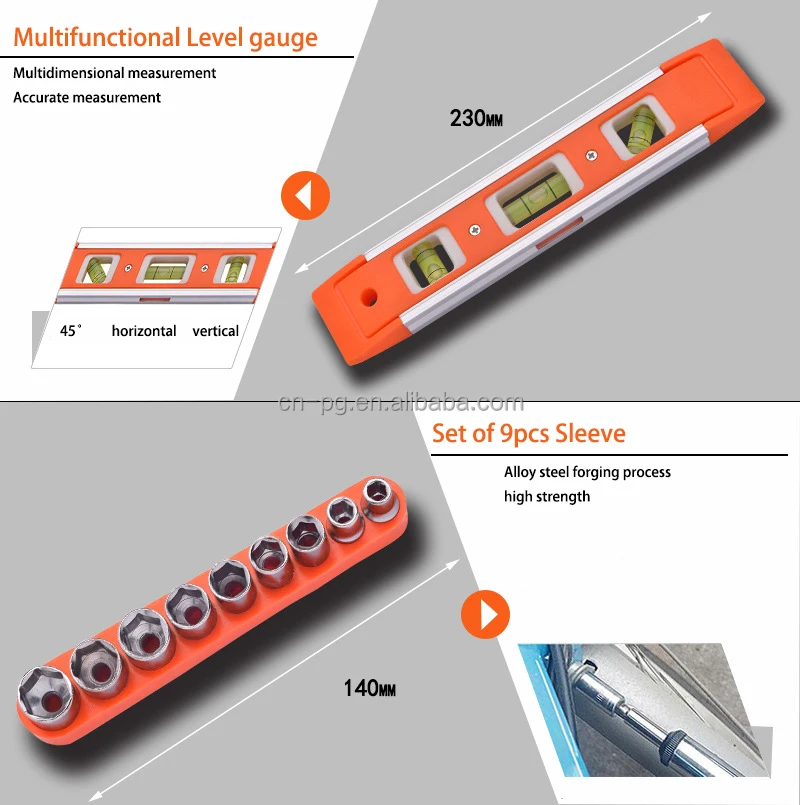 Multifunctional Level gauge

Multidimensional measurement

Accurate measurement

230MM

45° horizontal vertical

cn-pg.en.alibaba.com

Set of 9pcs Sleeve

Alloy steel forging process

high strength

140MM