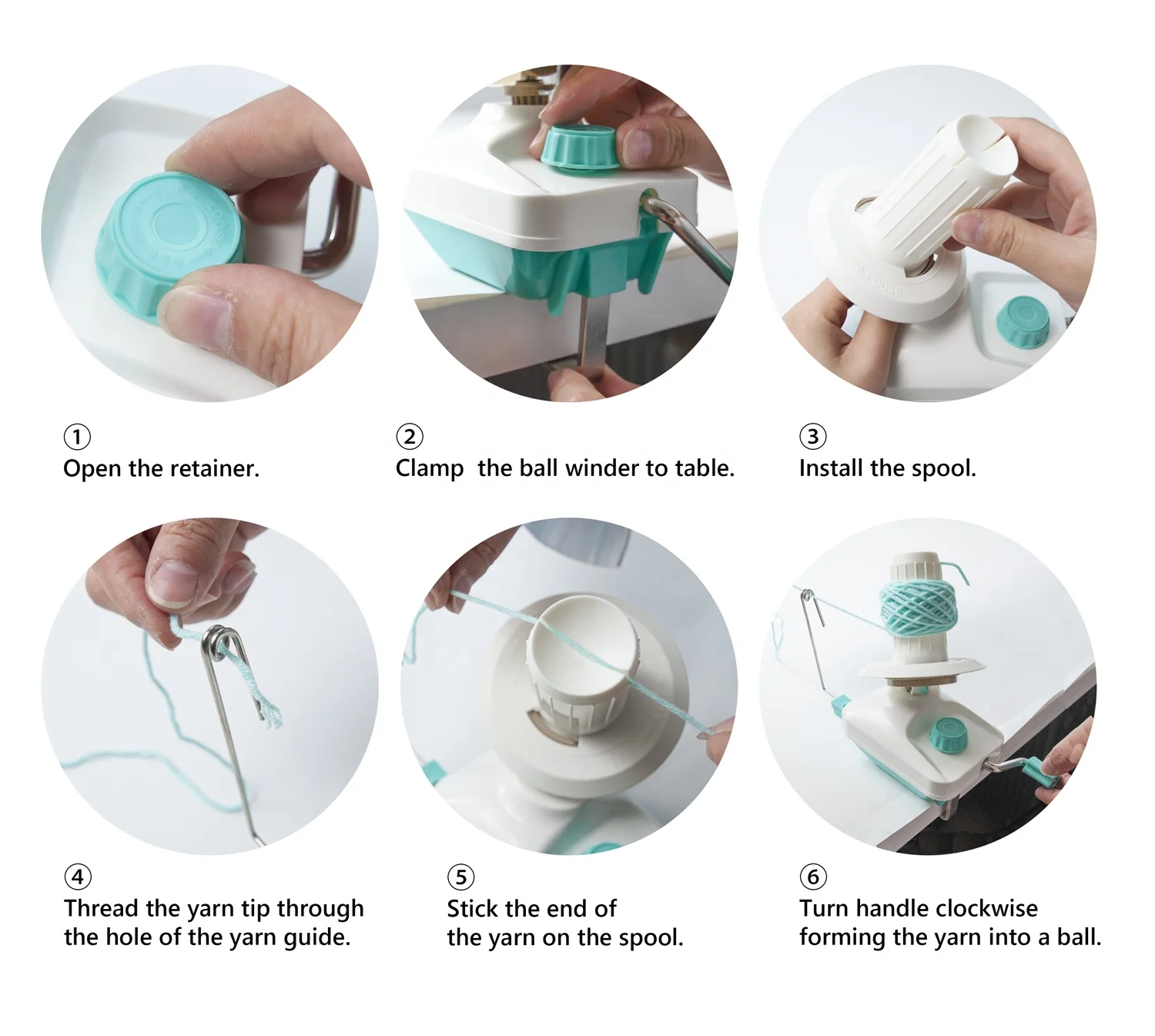 ①
Open the retainer.

②
Clamp  the ball winder to table.

③
Install the spool.

④
Thread the yarn tip through the hole of the yarn guide.

⑤
Stick the end of the yarn on the spool.

⑥
Turn handle clockwise forming the yarn into a ball.