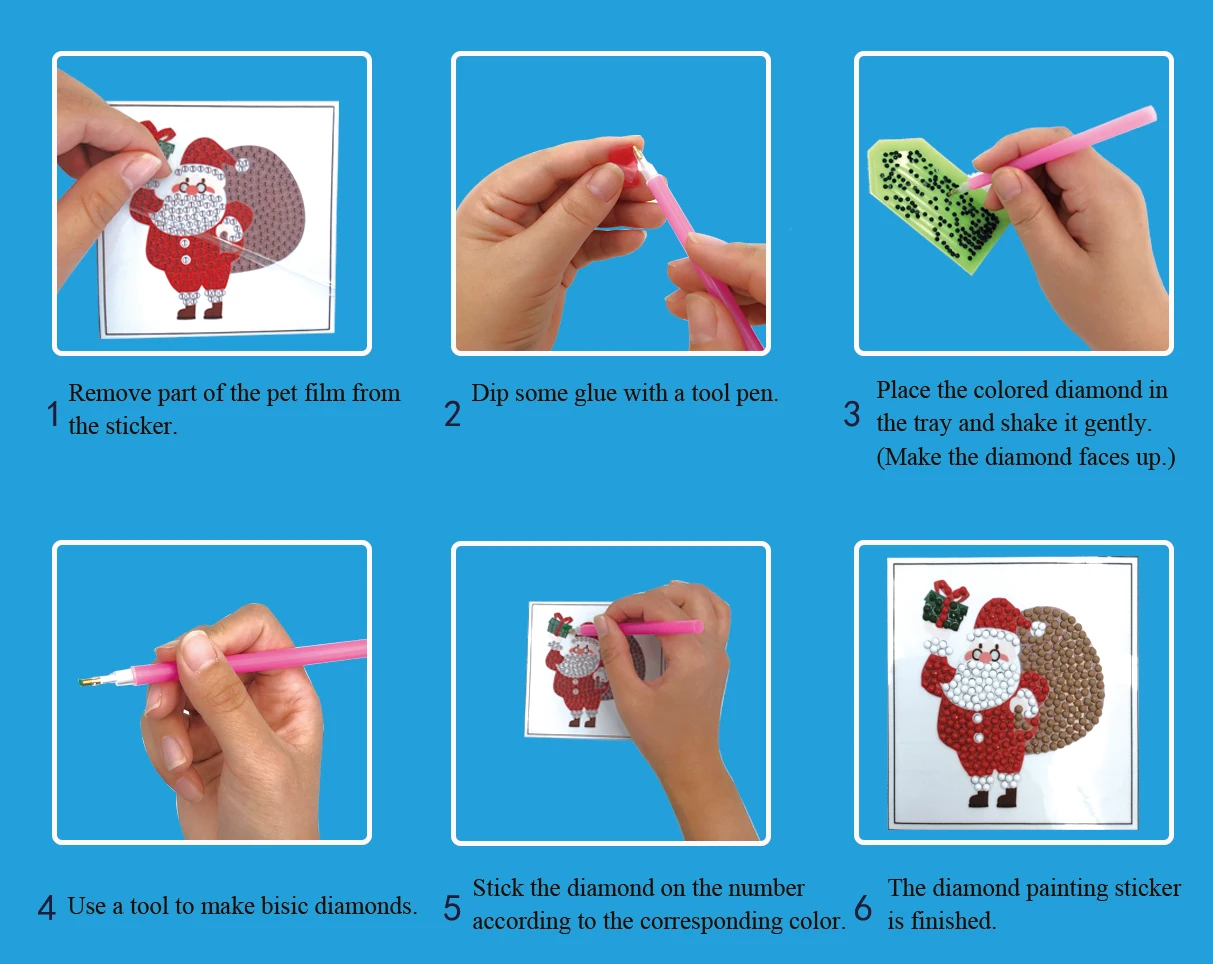 1 Remove part of the pet film from the sticker.

2 Dip some glue with a tool pen.

3 Place the colored diamond in the tray and shake it gently. (Make the diamond faces up.)

4 Use a tool to make bisic diamonds.

5 Stick the diamond on the number according to the corresponding color.

6 The diamond painting sticker is finished.