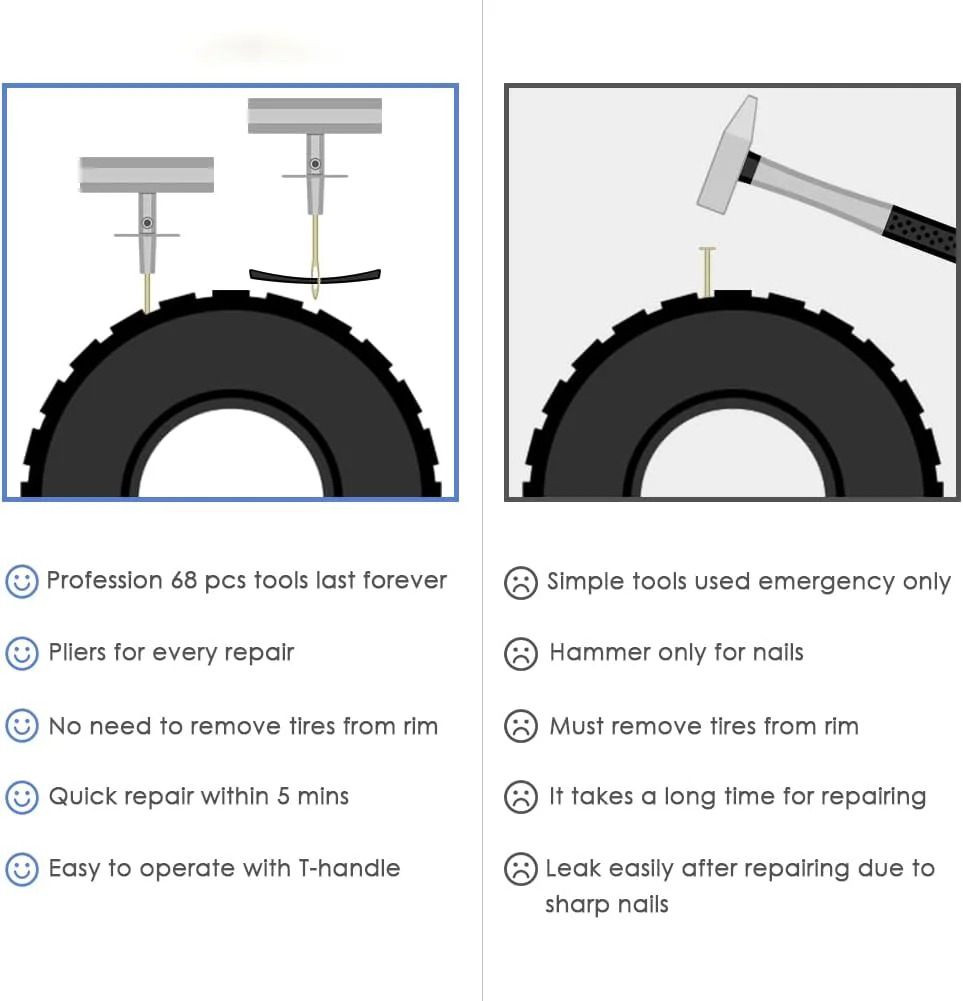 Profession 68 pcs tools last forever

Pliers for every repair

No need to remove tires from rim

Quick repair within 5 mins

Easy to operate with T-handle

Simple tools used emergency only

Hammer only for nails

Must remove tires from rim

It takes a long time for repairing

Leak easily after repairing due to sharp nails