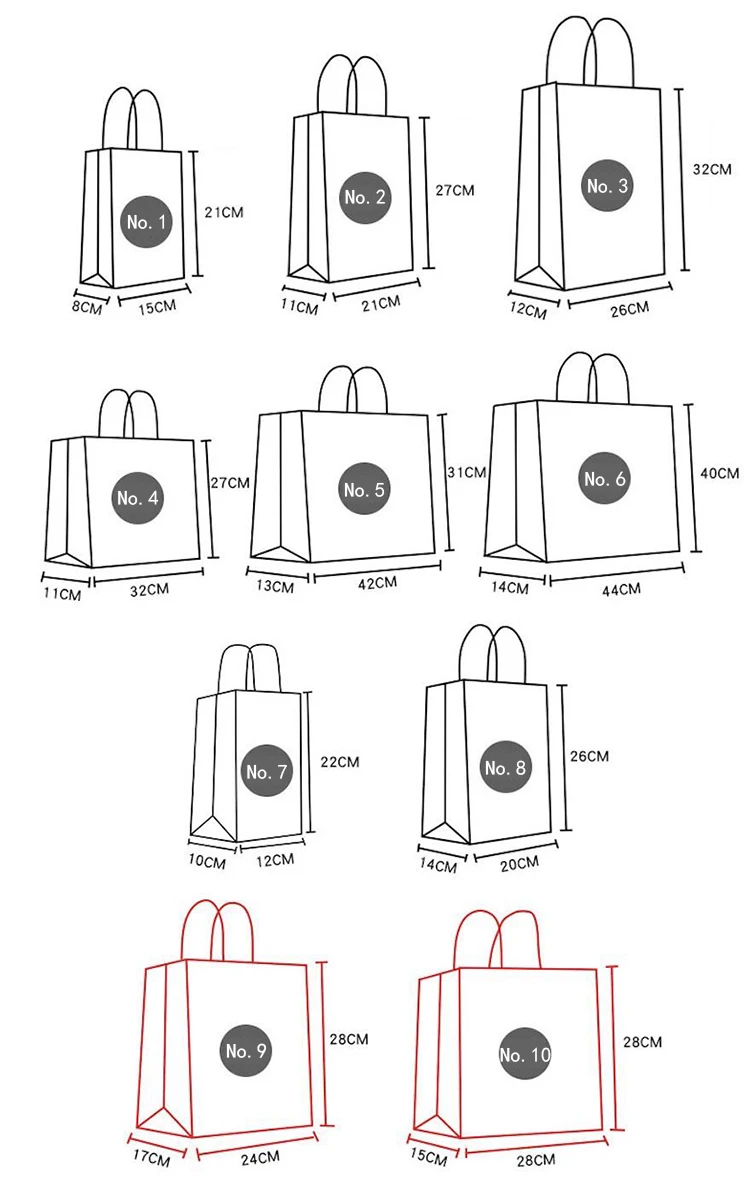 No. 1
21CM
8CM
15CM

No. 2
27CM
11CM
21CM

No. 3
32CM
12CM
26CM

No. 4
27CM
11CM
32CM

No. 5
31CM
13CM
42CM

No. 6
40CM
14CM
44CM

No. 7
22CM
10CM
12CM

No. 8
26CM
14CM
20CM

No. 9
28CM
17CM
24CM

No. 10
28CM
15CM
28CM