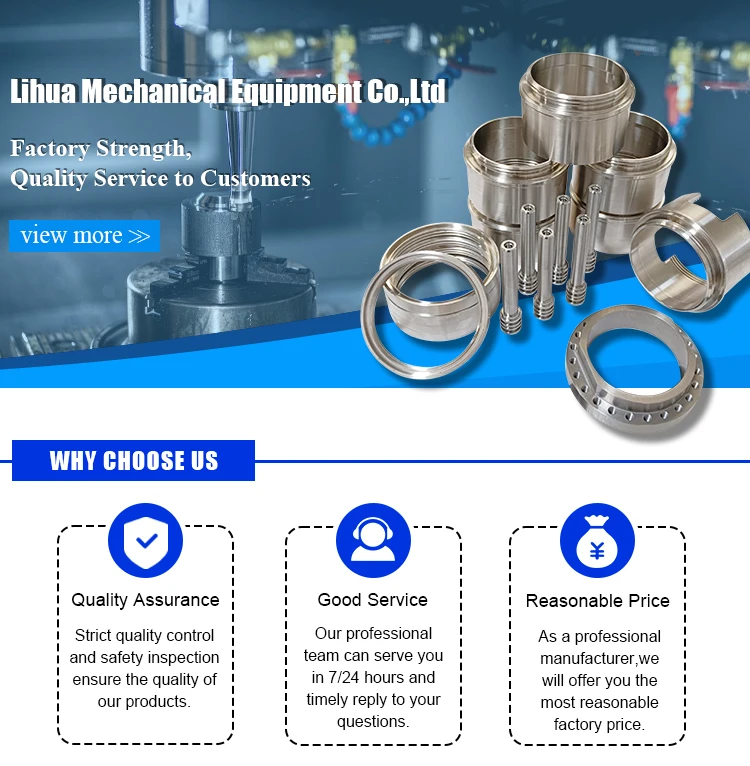 Lihua Mechanical Equipment Co.,Ltd

Factory Strength,
Quality Service to Customers

view more >>

WHY CHOOSE US

Quality Assurance

Strict quality control and safety inspection ensure the quality of our products.

Good Service

Our professional team can serve you in 7/24 hours and timely reply to your questions.

¥

Reasonable Price

As a professional manufacturer,we will offer you the most reasonable factory price.