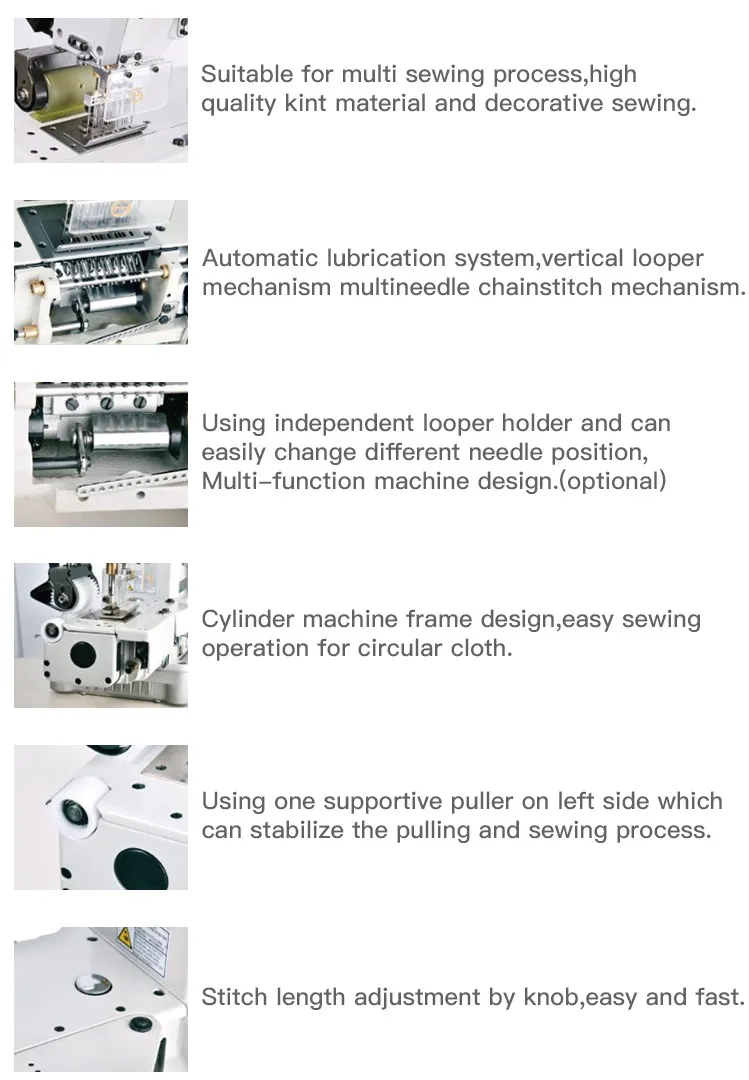 Suitable for multi sewing process,high quality kint material and decorative sewing.

Automatic lubrication system,vertical looper mechanism multineedle chainstitch mechanism.

Using independent looper holder and can easily change different needle position, Multi-function machine design.(optional)

Cylinder machine frame design,easy sewing operation for circular cloth.

Using one supportive puller on left side which can stabilize the pulling and sewing process.

Stitch length adjustment by knob,easy and fast.