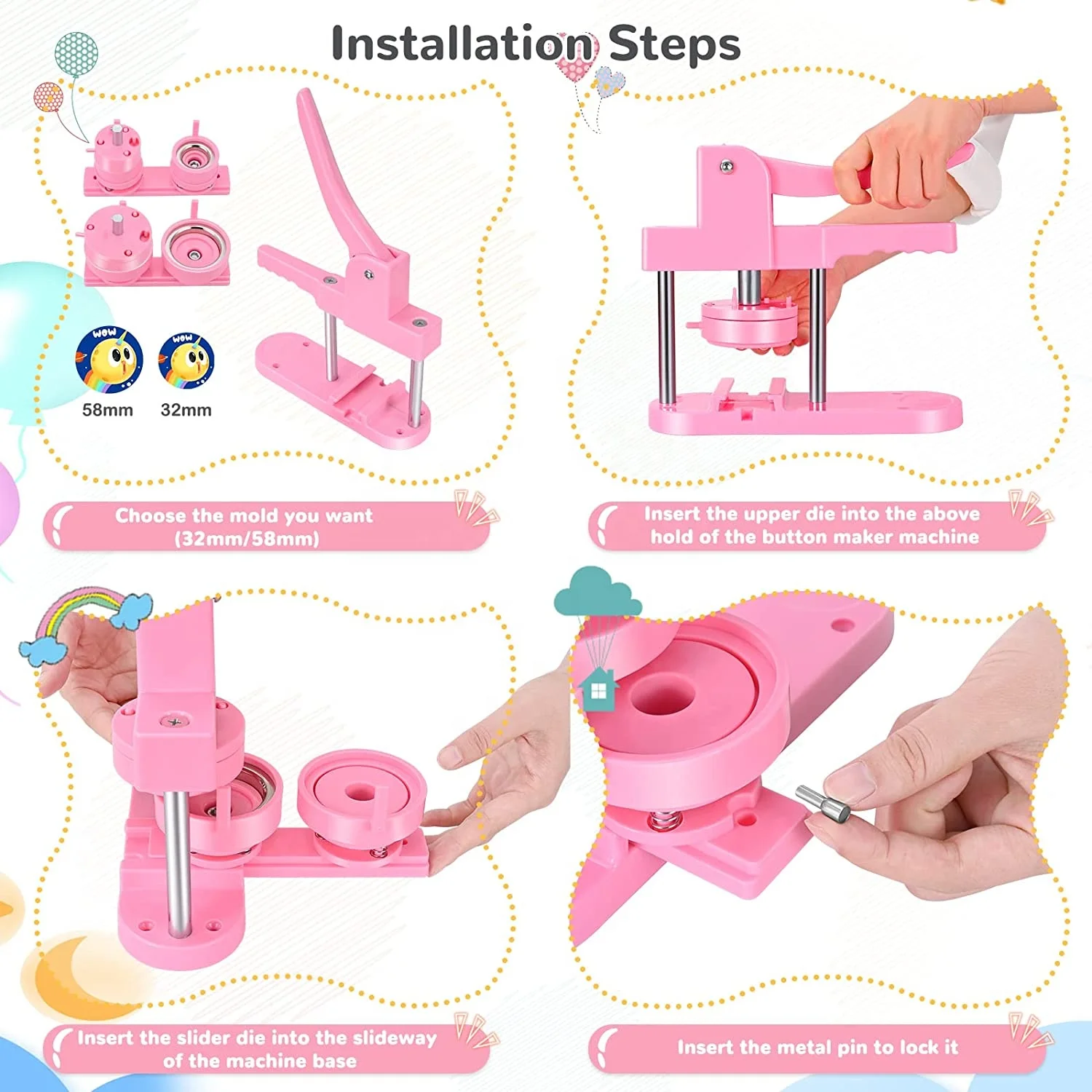 Installation Steps

WOW

WOW

58mm

32mm

Choose the mold you want (32mm/58mm)

Insert the upper die into the above hold of the button maker machine

Insert the slider die into the slideway of the machine base

Insert the metal pin to lock it