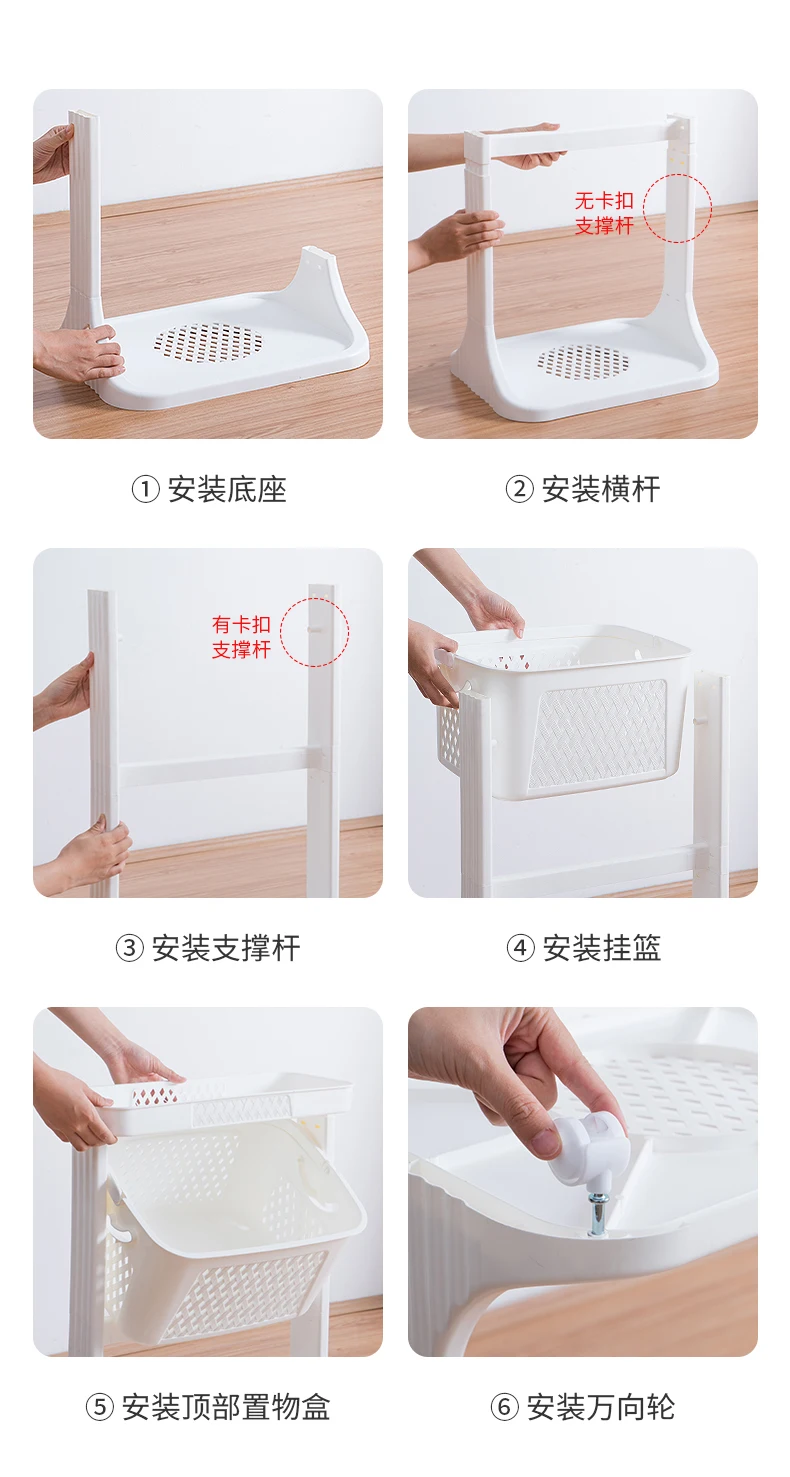 ① 安装底座

无卡扣
支撑杆

② 安装横杆

有卡扣
支撑杆

③ 安装支撑杆

④ 安装挂篮

⑤ 安装顶部置物盒

⑥ 安装万向轮