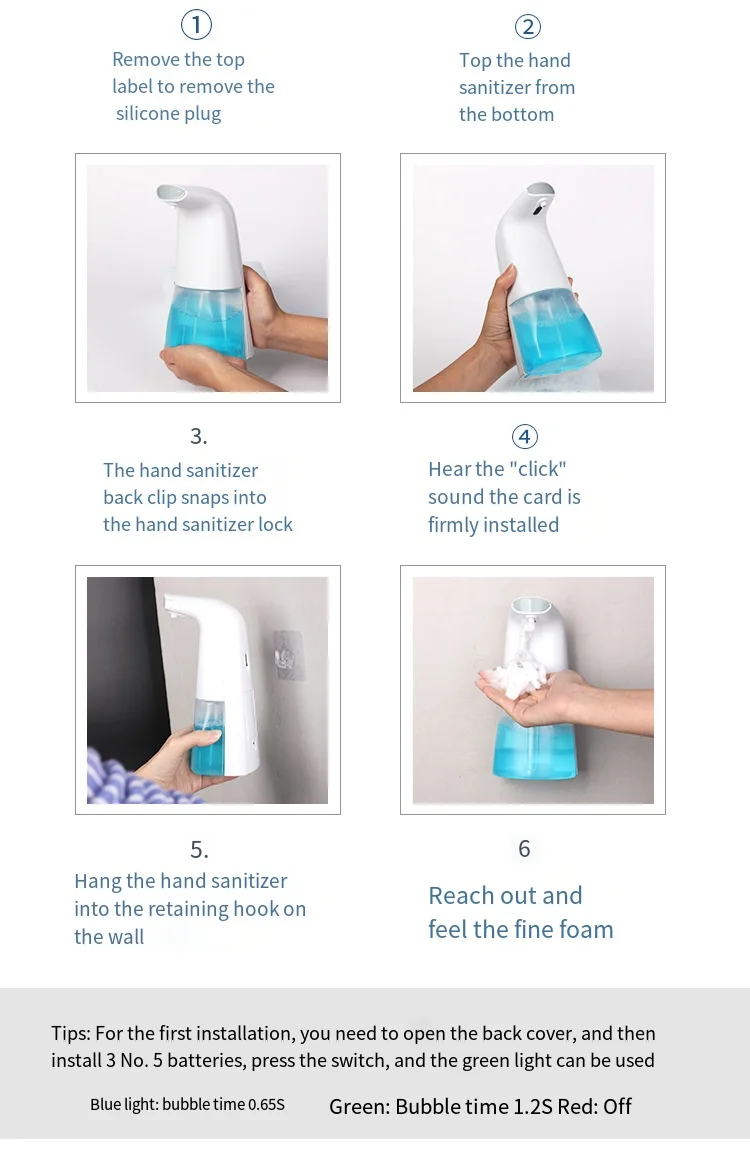 ①
Remove the top label to remove the silicone plug

②
Top the hand sanitizer from the bottom

3.
The hand sanitizer back clip snaps into the hand sanitizer lock

④
Hear the "click" sound the card is firmly installed

5.
Hang the hand sanitizer into the retaining hook on the wall

6
Reach out and feel the fine foam

Tips: For the first installation, you need to open the back cover, and then install 3 No. 5 batteries, press the switch, and the green light can be used

Blue light: bubble time 0.65S

Green: Bubble time 1.2S Red: Off