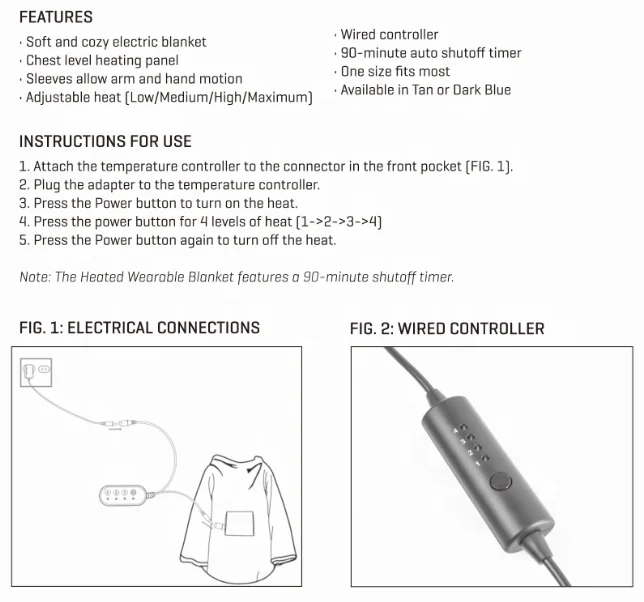 FEATURES

· Soft and cozy electric blanket
· Chest level heating panel
· Sleeves allow arm and hand motion
· Adjustable heat (Low/Medium/High/Maximum)

· Wired controller
· 90-minute auto shutoff timer
· One size fits most
· Available in Tan or Dark Blue

INSTRUCTIONS FOR USE

1. Attach the temperature controller to the connector in the front pocket (FIG. 1).
2. Plug the adapter to the temperature controller.
3. Press the Power button to turn on the heat.
4. Press the power button for 4 levels of heat (1->2->3->4)
5. Press the Power button again to turn off the heat.

Note: The Heated Wearable Blanket features a 90-minute shutoff timer.

FIG. 1: ELECTRICAL CONNECTIONS

FIG. 2: WIRED CONTROLLER

4
3
2
1