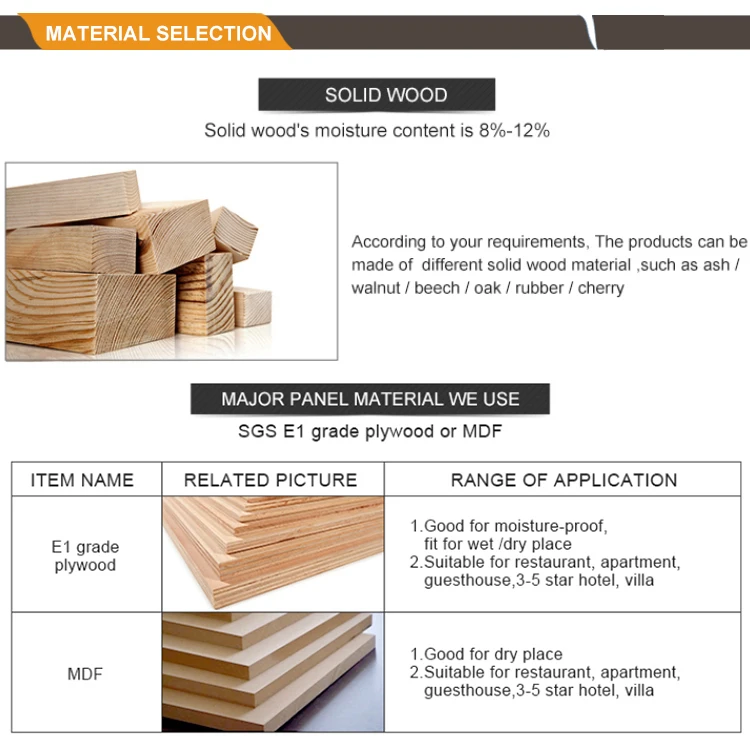 MATERIAL SELECTION

SOLID WOOD

Solid wood's moisture content is 8%-12%

According to your requirements, The products can be made of different solid wood material ,such as ash / walnut / beech / oak / rubber / cherry

MAJOR PANEL MATERIAL WE USE

SGS E1 grade plywood or MDF

| ITEM NAME | RELATED PICTURE | RANGE OF APPLICATION |
|---|---|---|
| E1 grade plywood | | 1.Good for moisture-proof, fit for wet /dry place 2.Suitable for restaurant, apartment, guesthouse,3-5 star hotel, villa |
| MDF | | 1.Good for dry place 2.Suitable for restaurant, apartment, guesthouse,3-5 star hotel, villa |