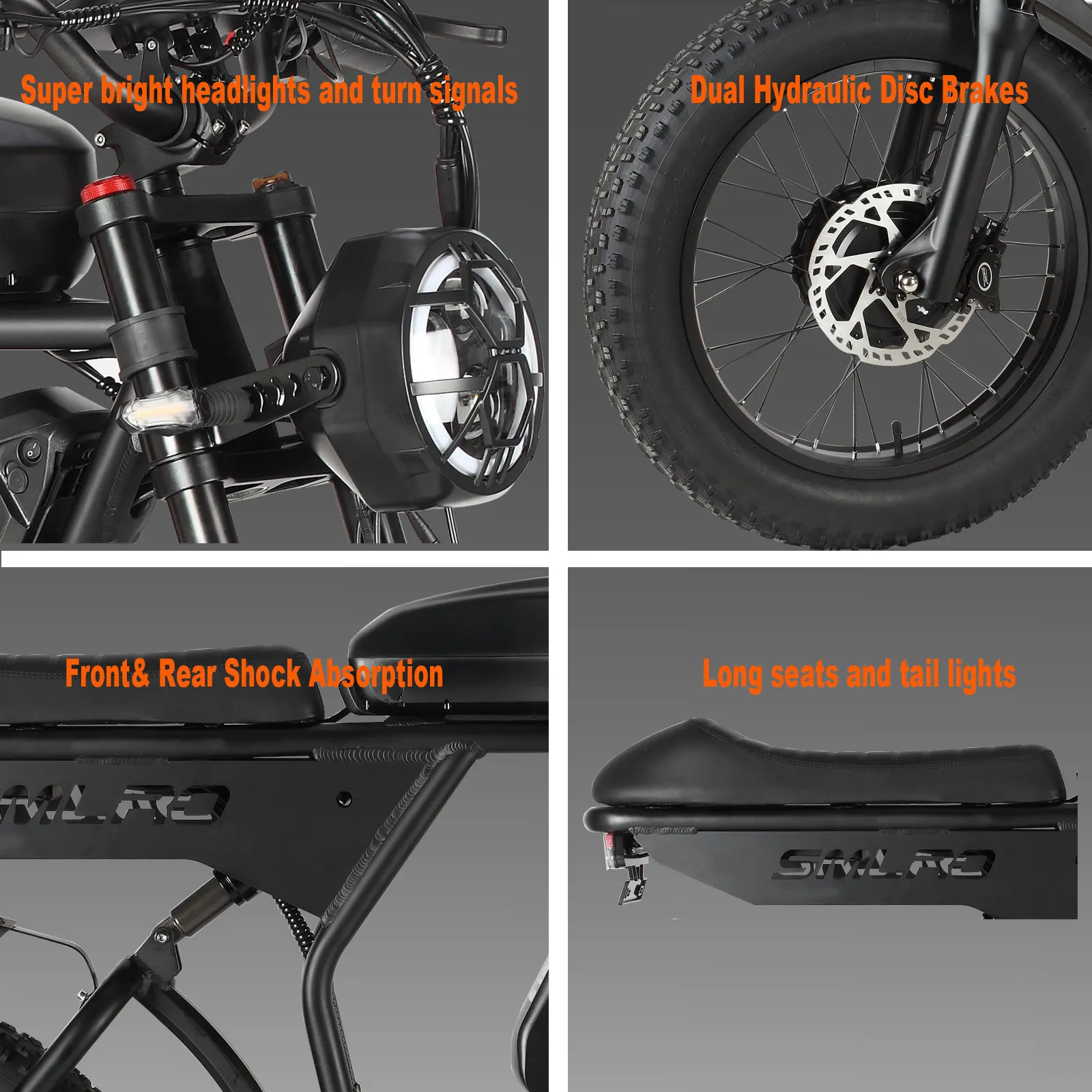 Super bright headlights and turn signals

Dual Hydraulic Disc Brakes

Front& Rear Shock Absorption

SMLRO

Long seats and tail lights

SMLRO