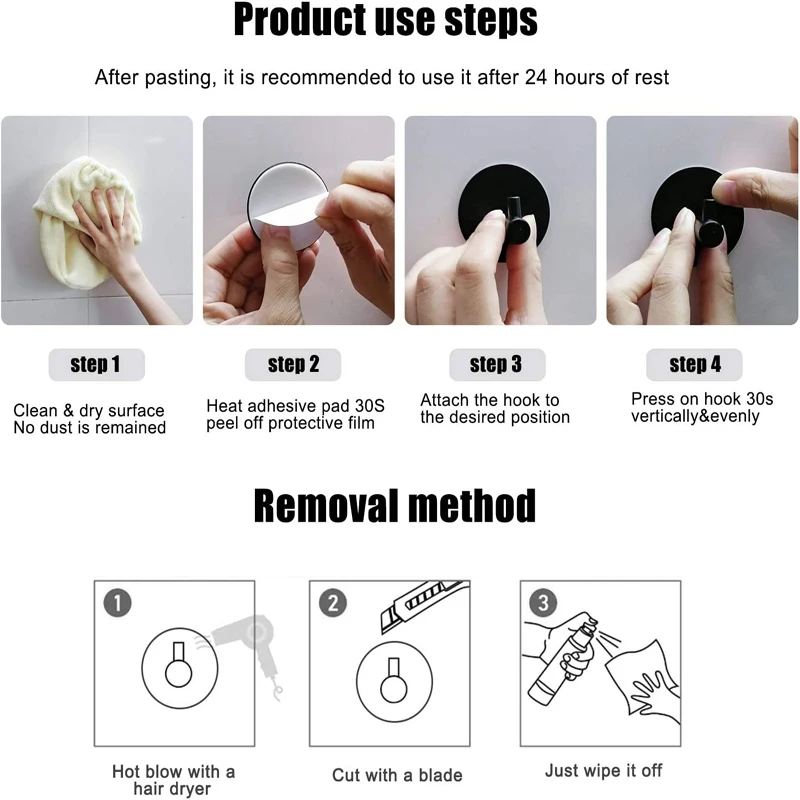 Product use steps

After pasting, it is recommended to use it after 24 hours of rest

step 1

Clean & dry surface
No dust is remained

step 2

Heat adhesive pad 30S
peel off protective film

step 3

Attach the hook to
the desired position

step 4

Press on hook 30s
vertically&evenly

Removal method

1

Hot blow with a
hair dryer

2

Cut with a blade

3

Just wipe it off