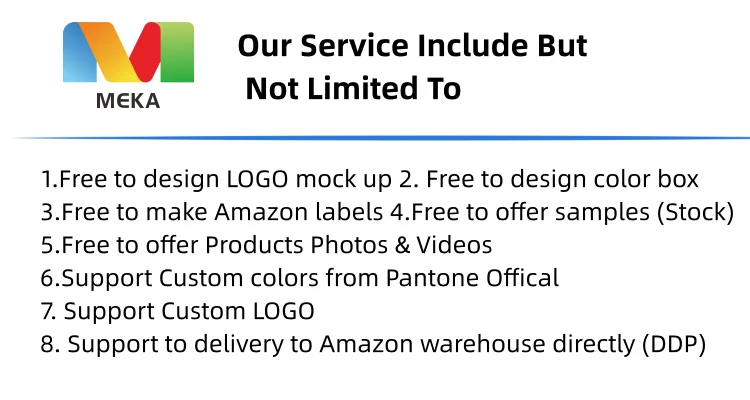 MEKA

Our Service Include But Not Limited To

1.Free to design LOGO mock up 2. Free to design color box
3.Free to make Amazon labels 4.Free to offer samples (Stock)
5.Free to offer Products Photos & Videos
6.Support Custom colors from Pantone Offical
7. Support Custom LOGO
8. Support to delivery to Amazon warehouse directly (DDP)