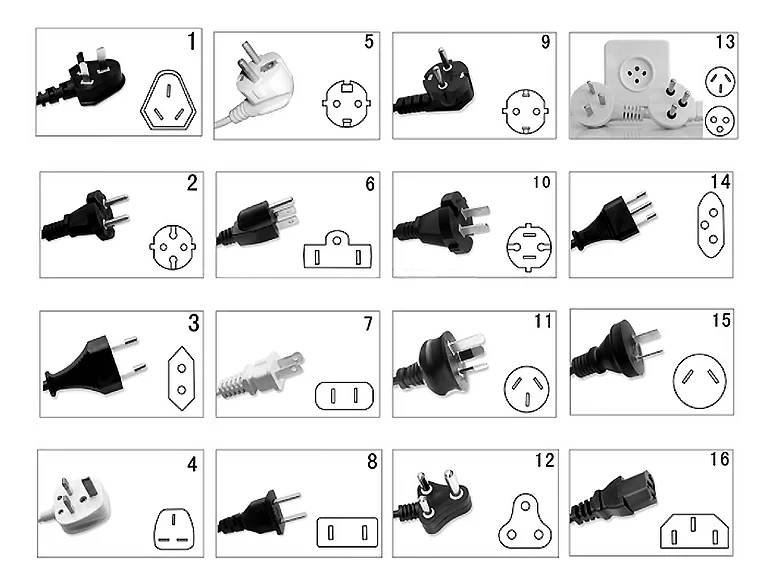 1

5

9

13

2

6

10

14

3

7

11

15

4

8

12

16