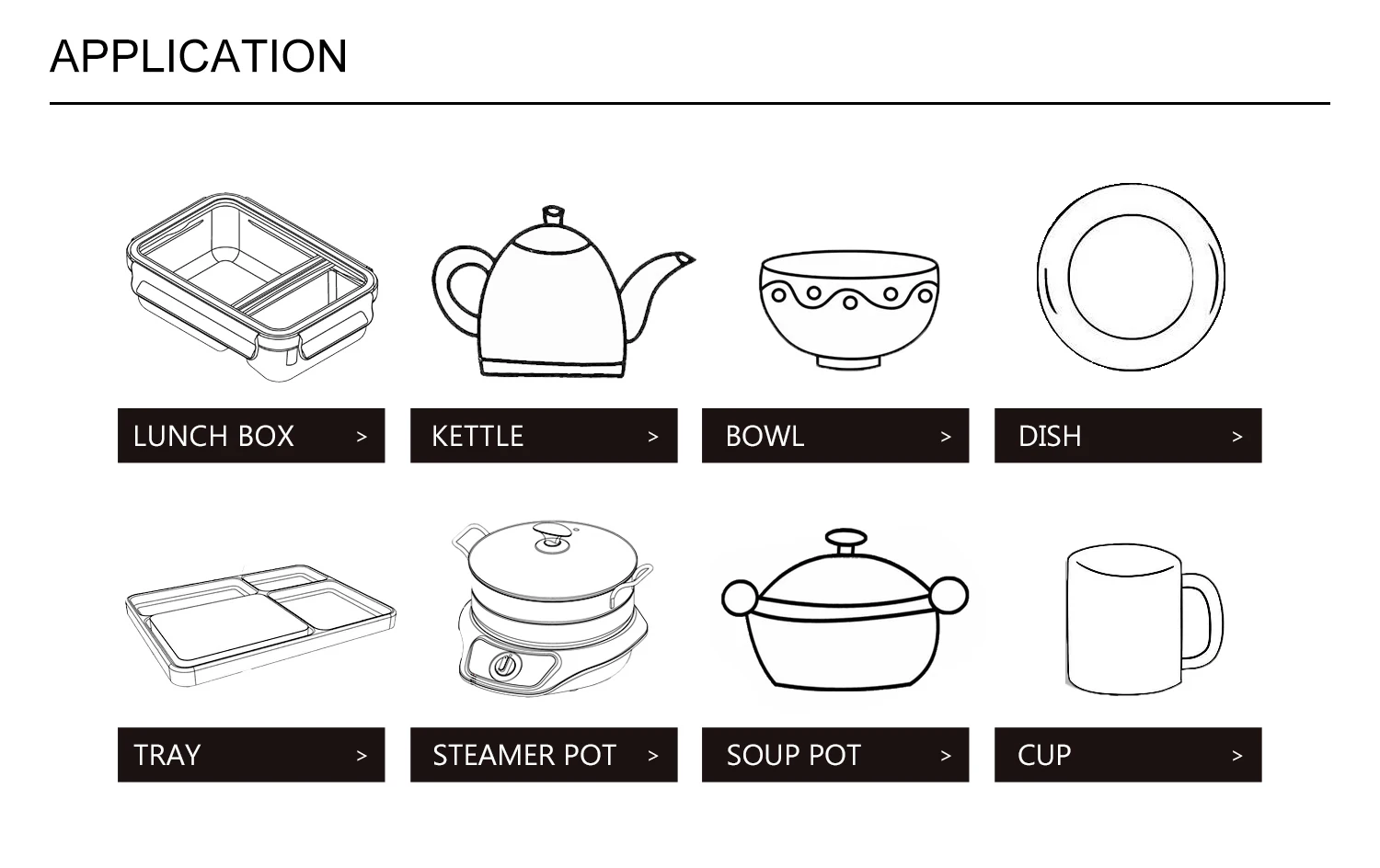 APPLICATION

LUNCH BOX >

KETTLE >

BOWL >

DISH >

TRAY >

STEAMER POT >

SOUP POT >

CUP >