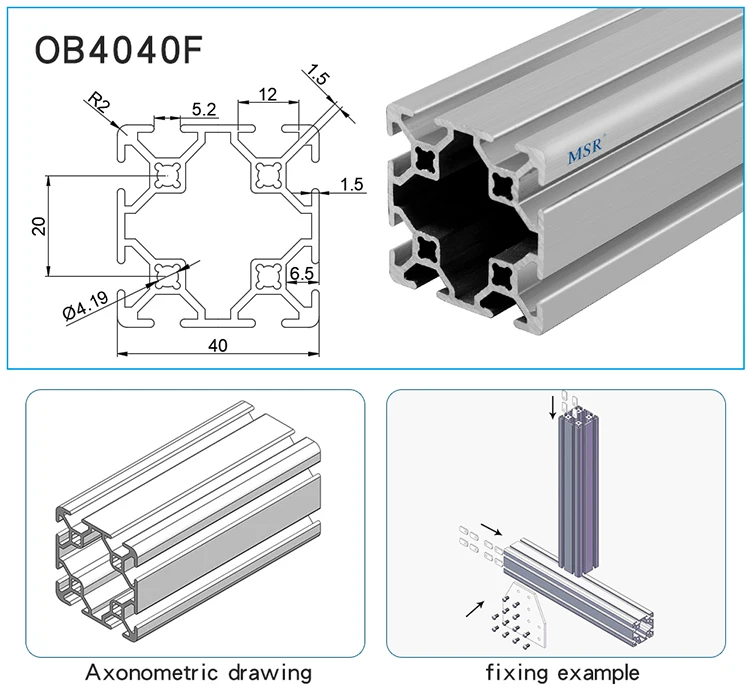 OB4040F

R2
5.2
12
1.5
1.5
20
6.5
Ø4.19
40

MSR

Axonometric drawing

fixing example