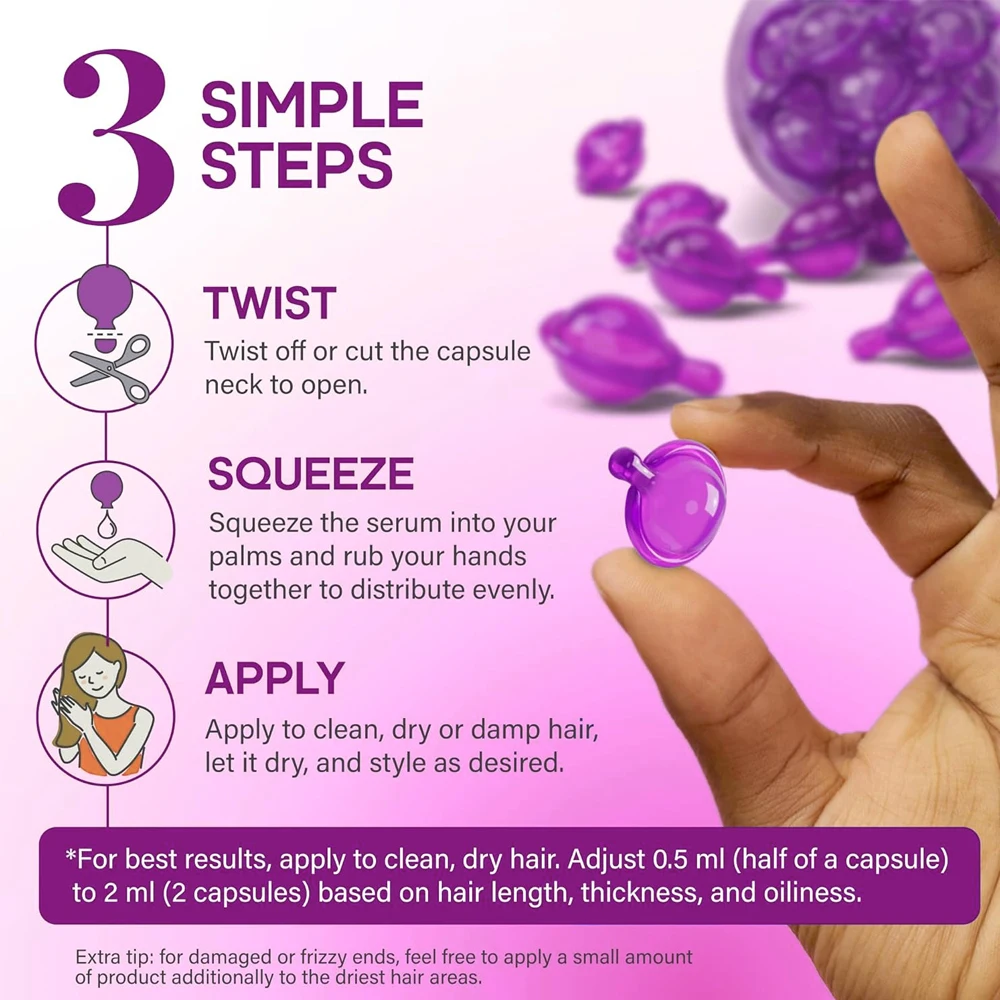 3 SIMPLE STEPS

TWIST
Twist off or cut the capsule neck to open.

SQUEEZE
Squeeze the serum into your palms and rub your hands together to distribute evenly.

APPLY
Apply to clean, dry or damp hair, let it dry, and style as desired.

*For best results, apply to clean, dry hair. Adjust 0.5 ml (half of a capsule) to 2 ml (2 capsules) based on hair length, thickness, and oiliness.

Extra tip: for damaged or frizzy ends, feel free to apply a small amount of product additionally to the driest hair areas.