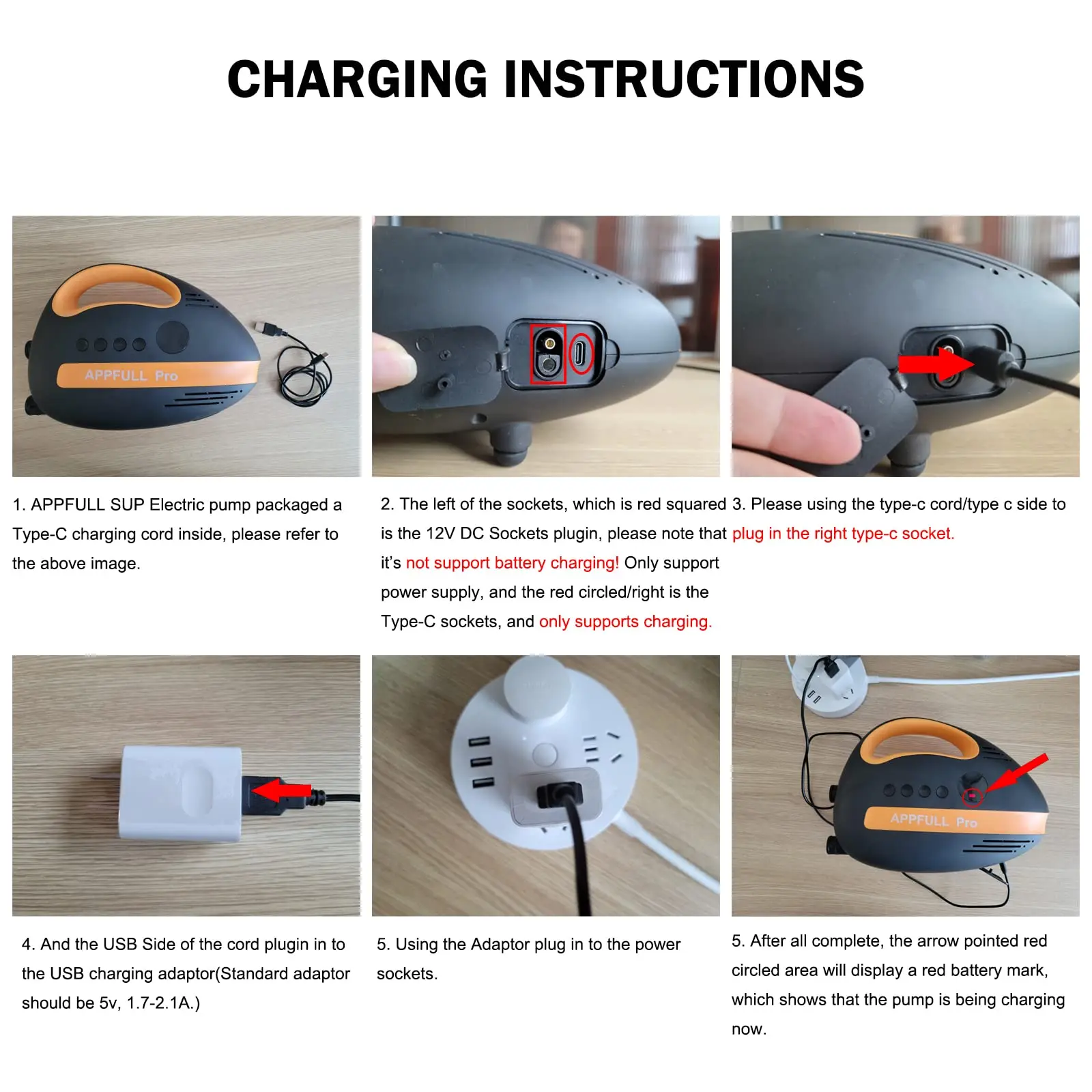 CHARGING INSTRUCTIONS

APPFULL Pro

1. APPFULL SUP Electric pump packaged a Type-C charging cord inside, please refer to the above image.

2. The left of the sockets, which is red squared is the 12V DC Sockets plugin, please note that it's not support battery charging! Only support power supply, and the red circled/right is the Type-C sockets, and only supports charging.

3. Please using the type-c cord/type c side to plug in the right type-c socket.

APPFULL Pro

4. And the USB Side of the cord plugin in to the USB charging adaptor(Standard adaptor should be 5v, 1.7-2.1A.)

5. Using the Adaptor plug in to the power sockets.

5. After all complete, the arrow pointed red circled area will display a red battery mark, which shows that the pump is being charging now.