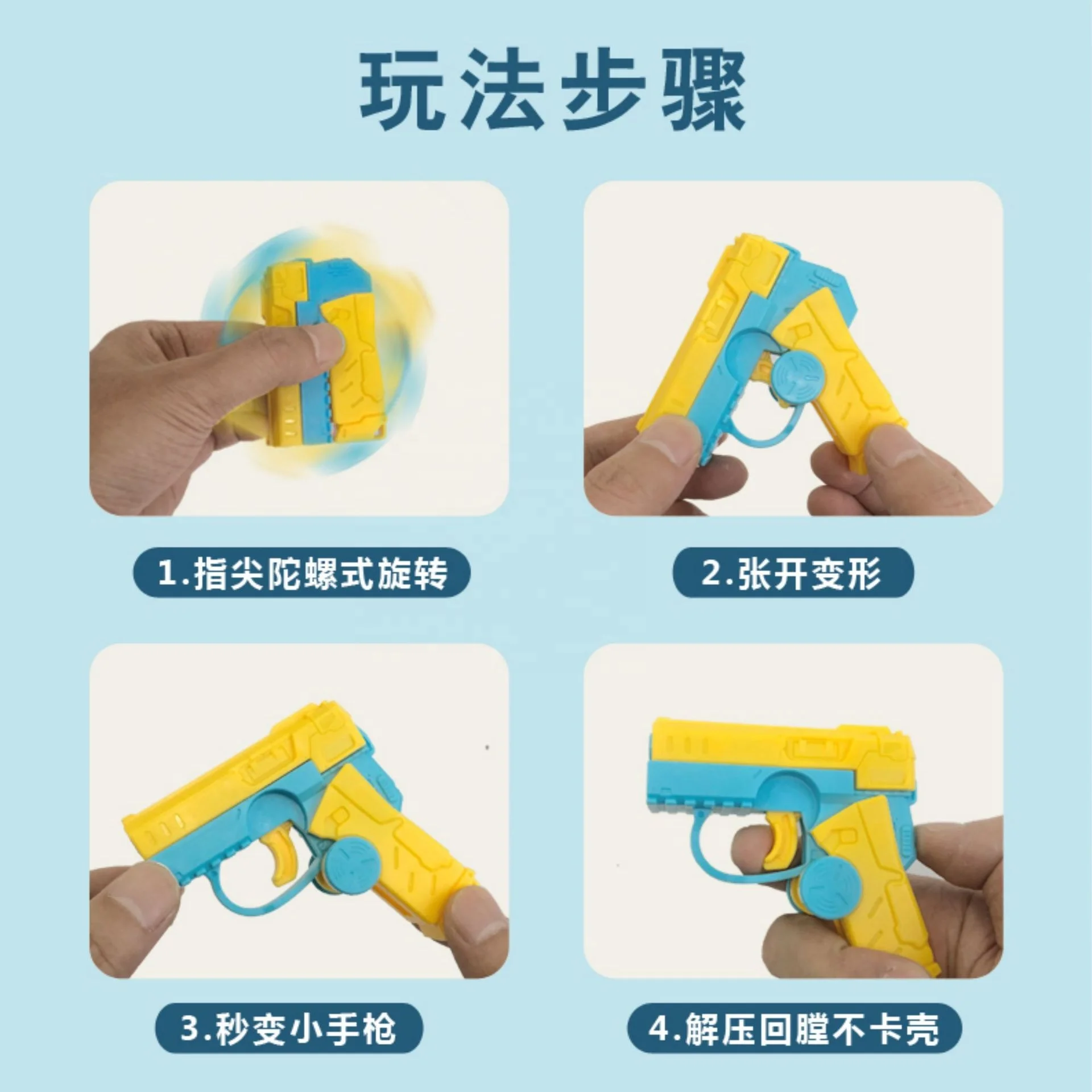 玩法步骤

1.指尖陀螺式旋转

2.张开变形

3.秒变小手枪

4.解压回膛不卡壳