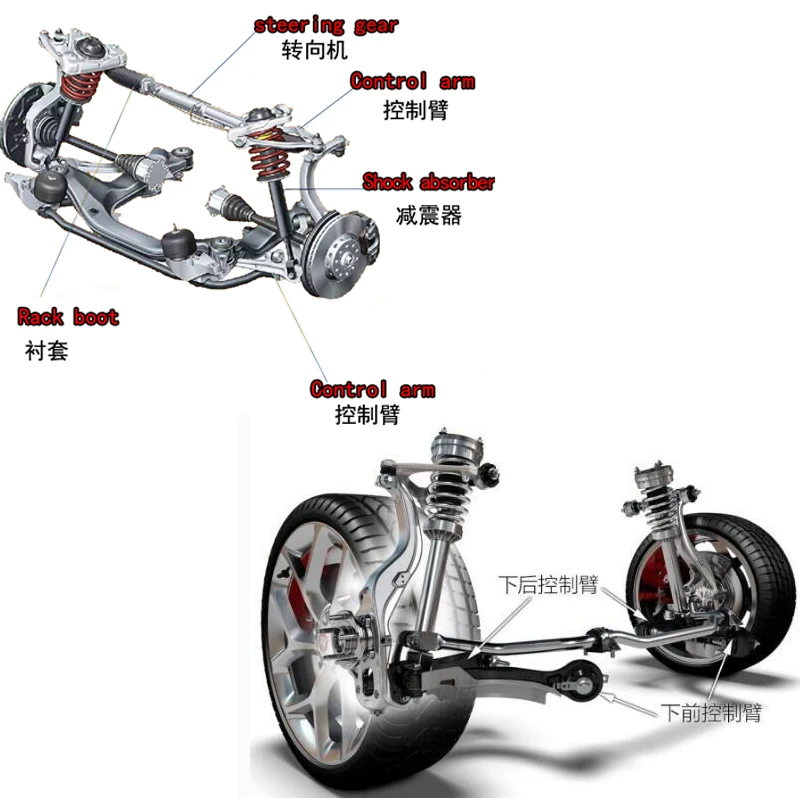 steering gear
转向机

Control arm
控制臂

Shock absorber
减震器

Rack boot
衬套

Control arm
控制臂

下后控制臂

下前控制臂