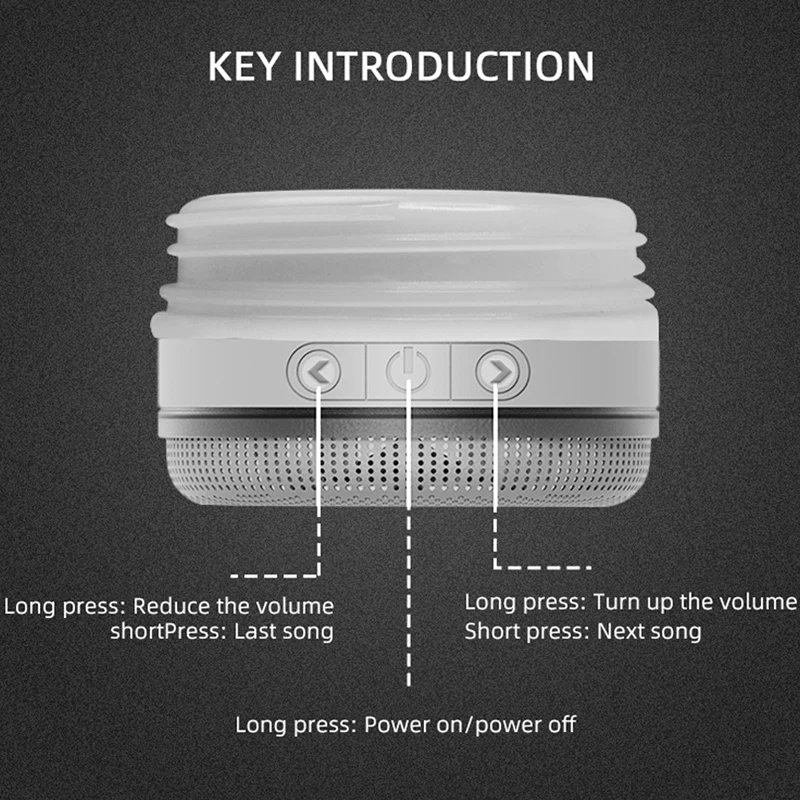 KEY INTRODUCTION

Long press: Reduce the volume
shortPress: Last song

Long press: Turn up the volume
Short press: Next song

Long press: Power on/power off