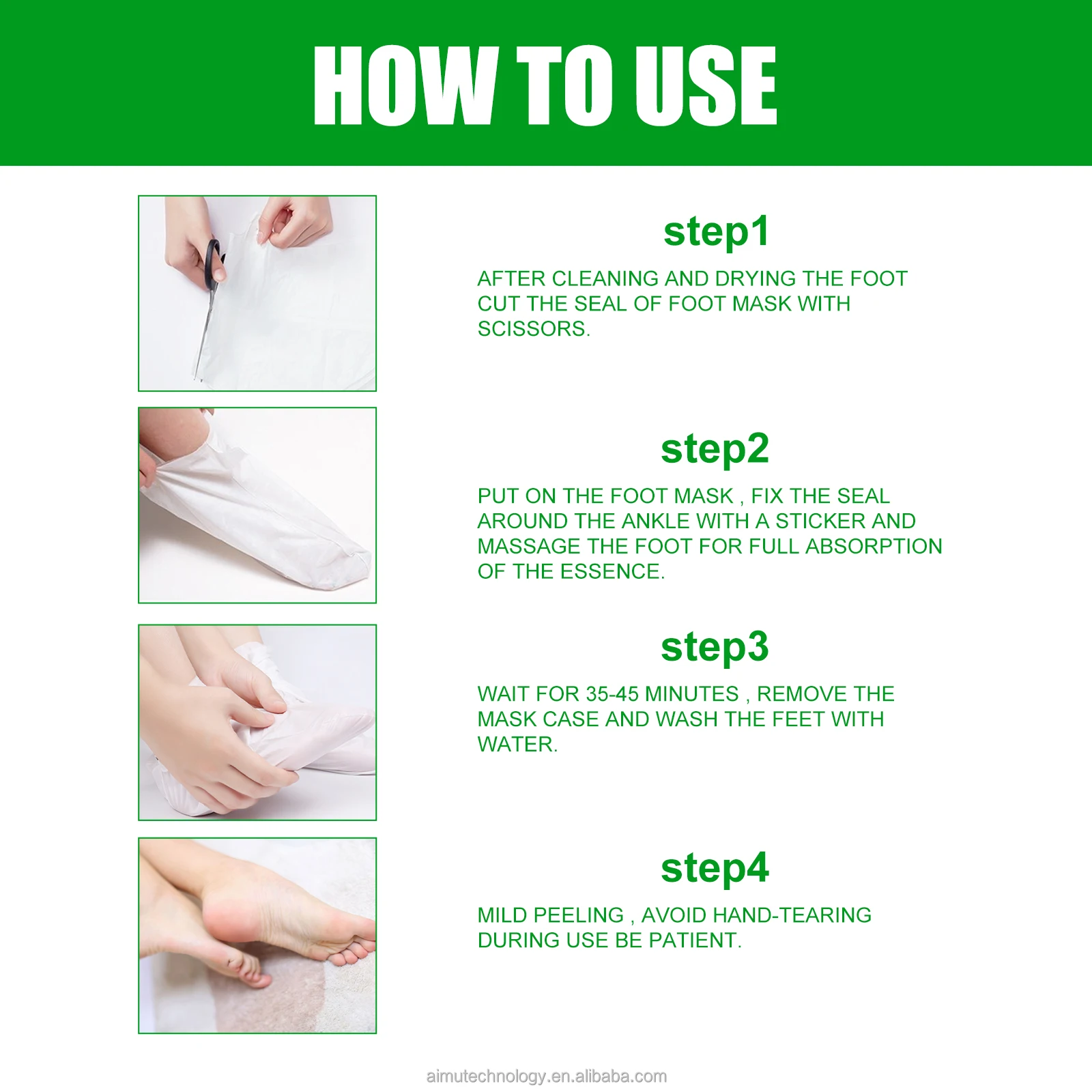 HOW TO USE

step1

AFTER CLEANING AND DRYING THE FOOT CUT THE SEAL OF FOOT MASK WITH SCISSORS.

step2

PUT ON THE FOOT MASK , FIX THE SEAL AROUND THE ANKLE WITH A STICKER AND MASSAGE THE FOOT FOR FULL ABSORPTION OF THE ESSENCE.

step3

WAIT FOR 35-45 MINUTES , REMOVE THE MASK CASE AND WASH THE FEET WITH WATER.

step4

MILD PEELING , AVOID HAND-TEARING DURING USE BE PATIENT.

aimutechnology.en.alibaba.com