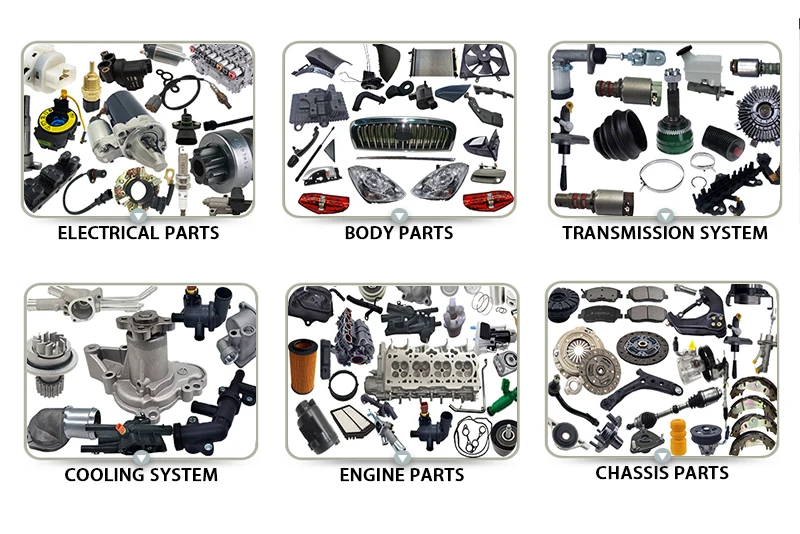 ELECTRICAL PARTS

BODY PARTS

TRANSMISSION SYSTEM

COOLING SYSTEM

ENGINE PARTS

CHASSIS PARTS