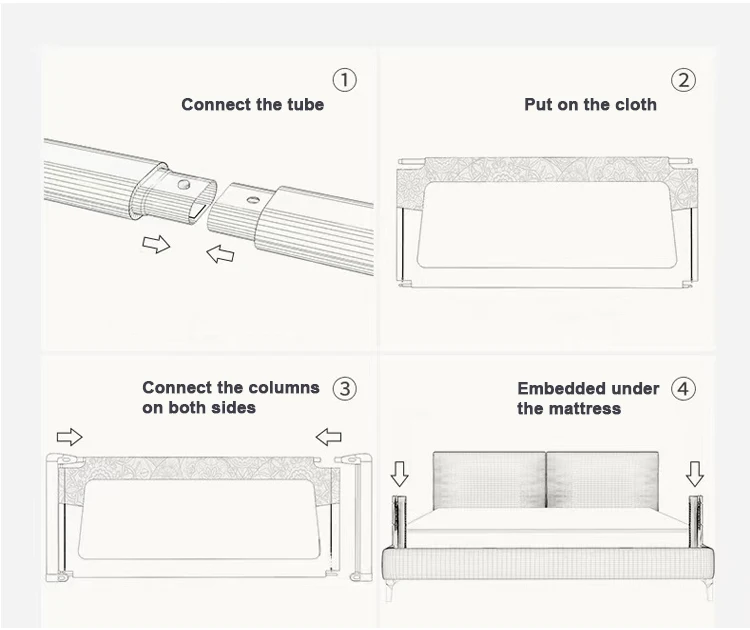 ① Connect the tube

② Put on the cloth

Connect the columns on both sides ③

Embedded under the mattress ④