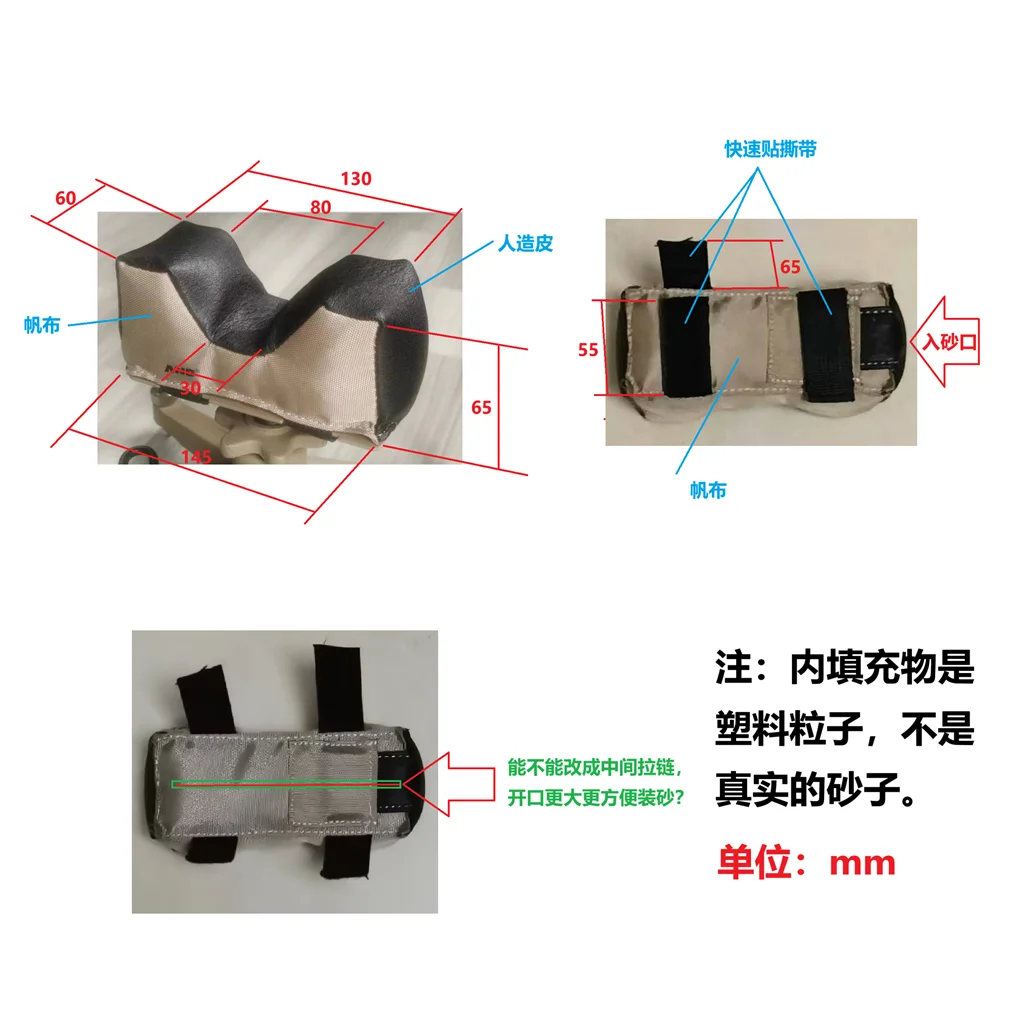 60
130
80
人造皮
帆布
30
65
145

快速贴撕带
65
55
入砂口
帆布

能不能改成中间拉链，开口更大更方便装砂？

注：内填充物是塑料粒子，不是真实的砂子。

单位：mm