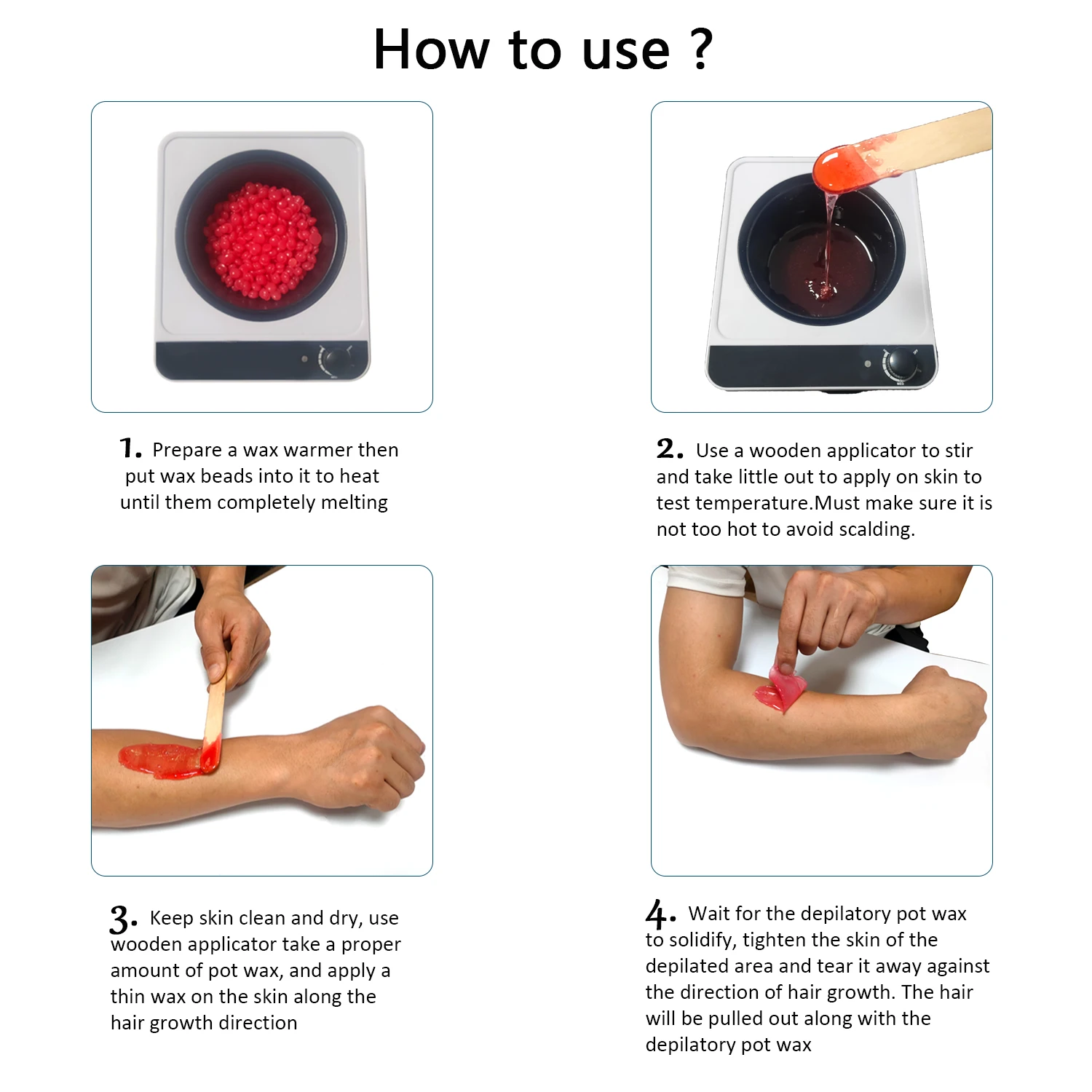 How to use ?

1. Prepare a wax warmer then put wax beads into it to heat until them completely melting

2. Use a wooden applicator to stir and take little out to apply on skin to test temperature.Must make sure it is not too hot to avoid scalding.

3. Keep skin clean and dry, use wooden applicator take a proper amount of pot wax, and apply a thin wax on the skin along the hair growth direction

4. Wait for the depilatory pot wax to solidify, tighten the skin of the depilated area and tear it away against the direction of hair growth. The hair will be pulled out along with the depilatory pot wax