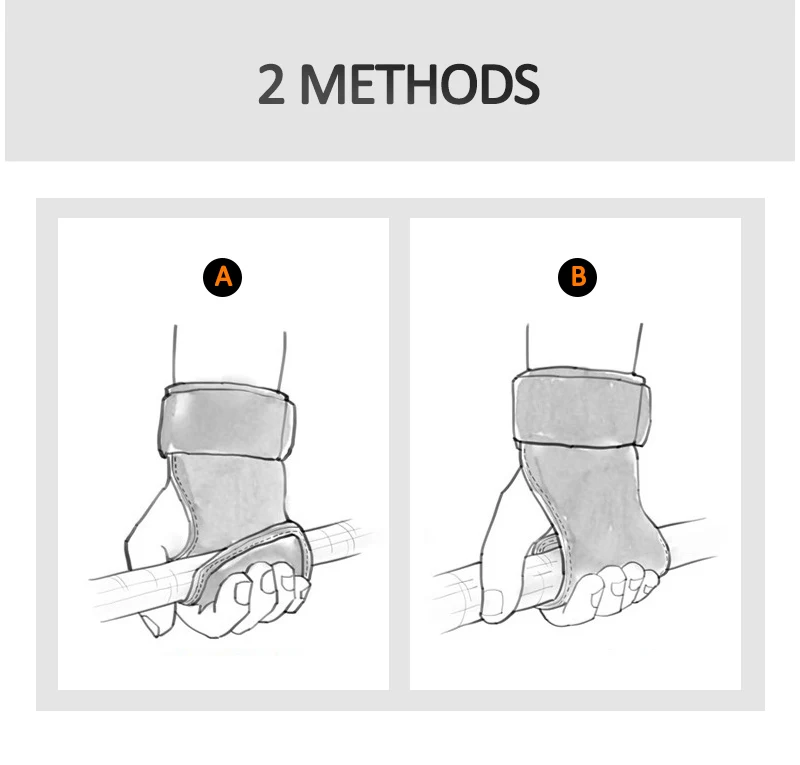 2 METHODS

A

B