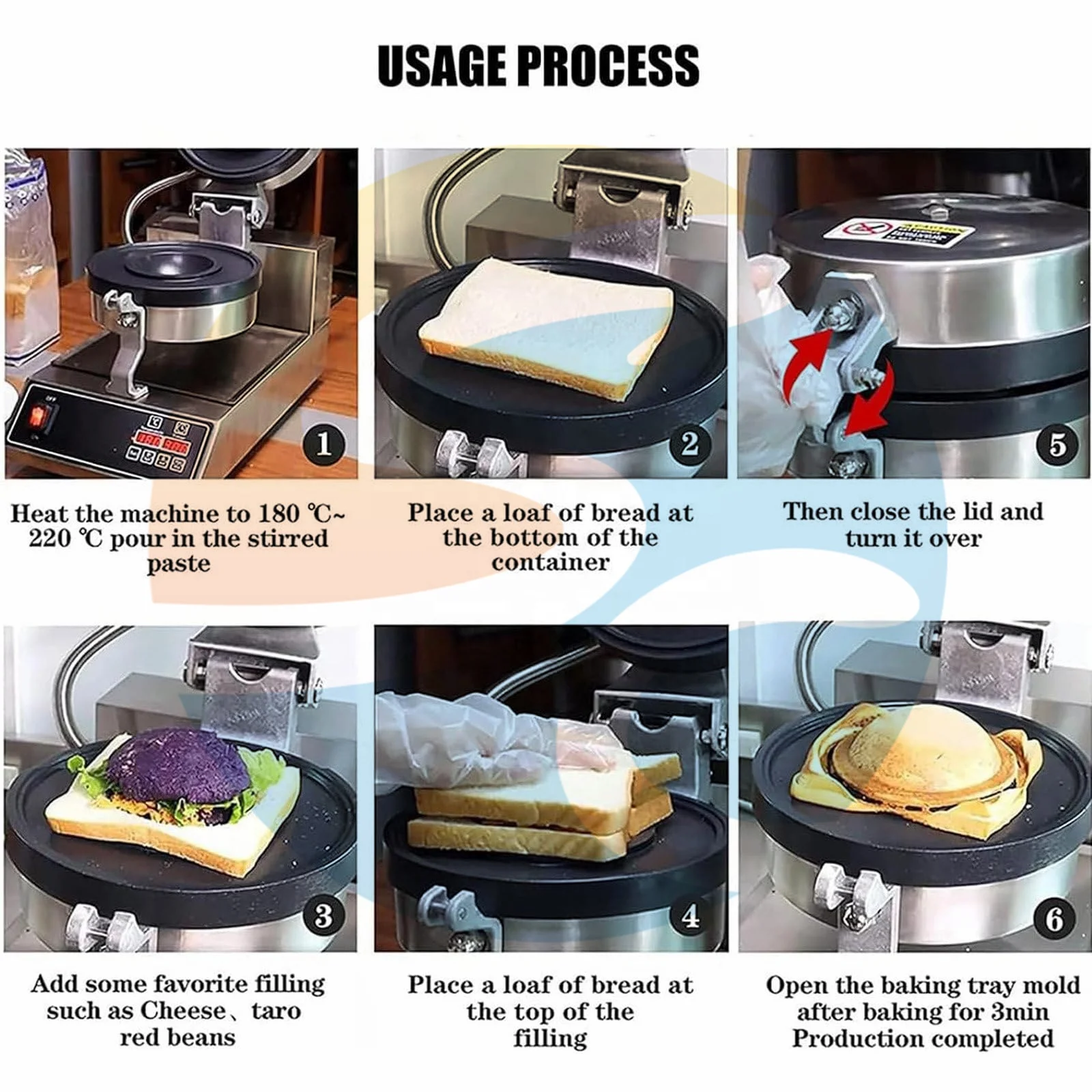 USAGE PROCESS

1

Heat the machine to 180 ℃~ 220 ℃ pour in the stirred paste

2

Place a loaf of bread at the bottom of the container

5

Then close the lid and turn it over

3

Add some favorite filling such as Cheese、taro red beans

4

Place a loaf of bread at the top of the filling

6

Open the baking tray mold after baking for 3min Production completed