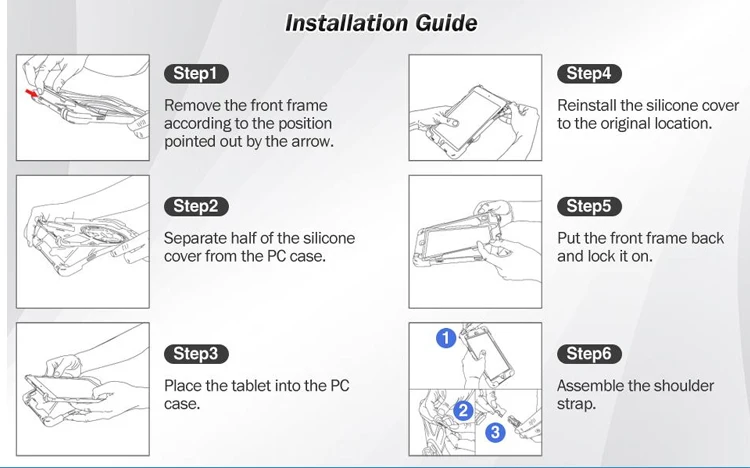 Installation Guide

Step1
Remove the front frame according to the position pointed out by the arrow.

Step2
Separate half of the silicone cover from the PC case.

Step3
Place the tablet into the PC case.

Step4
Reinstall the silicone cover to the original location.

Step5
Put the front frame back and lock it on.

1
2
3

Step6
Assemble the shoulder strap.