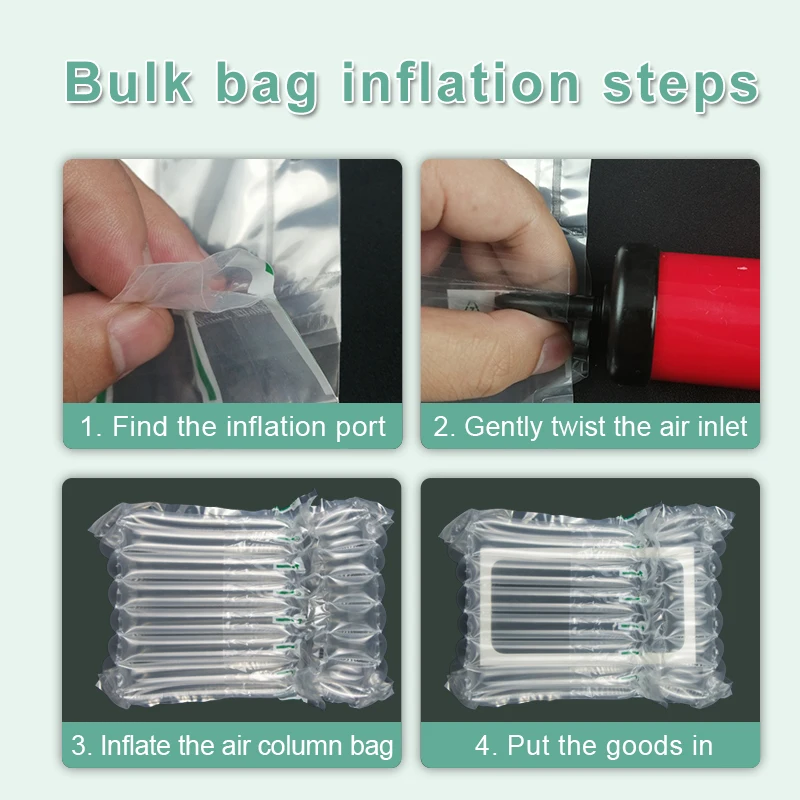 Bulk bag inflation steps

1. Find the inflation port

2. Gently twist the air inlet

3. Inflate the air column bag

4. Put the goods in