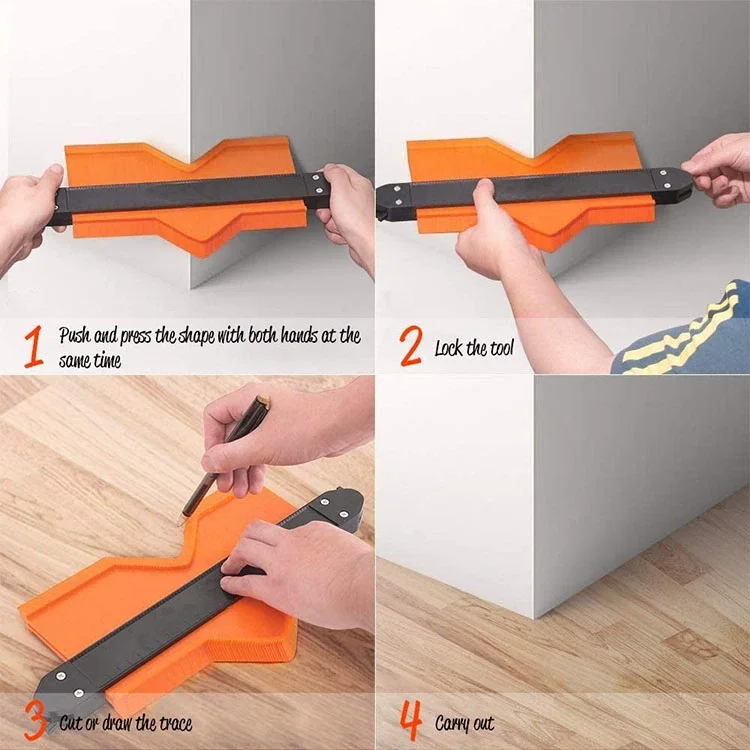 1 Push and press the shape with both hands at the same time

2 Lock the tool

3 Cut or draw the trace

4 Carry out