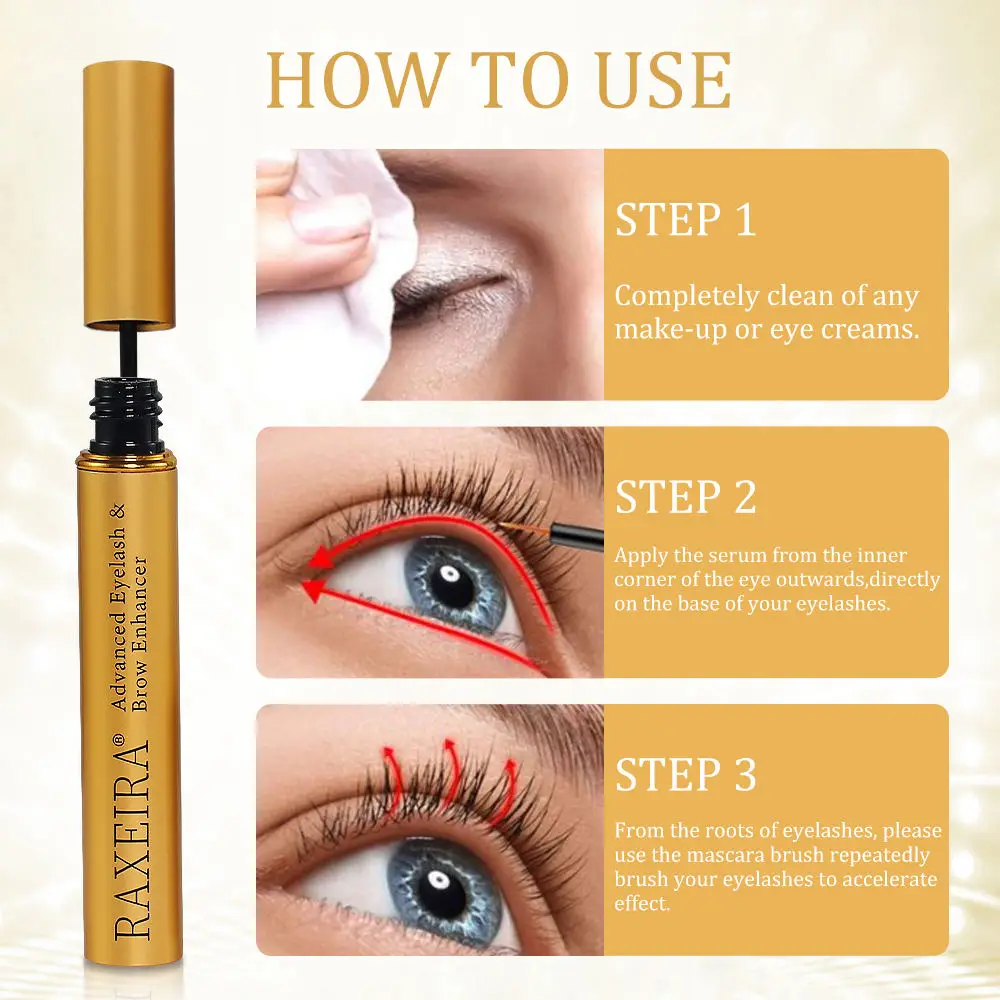 HOW TO USE

RAXEIRA®
Advanced Eyelash & Brow Enhancer

STEP 1

Completely clean of any make-up or eye creams.

STEP 2

Apply the serum from the inner corner of the eye outwards,directly on the base of your eyelashes.

STEP 3

From the roots of eyelashes, please use the mascara brush repeatedly brush your eyelashes to accelerate effect.